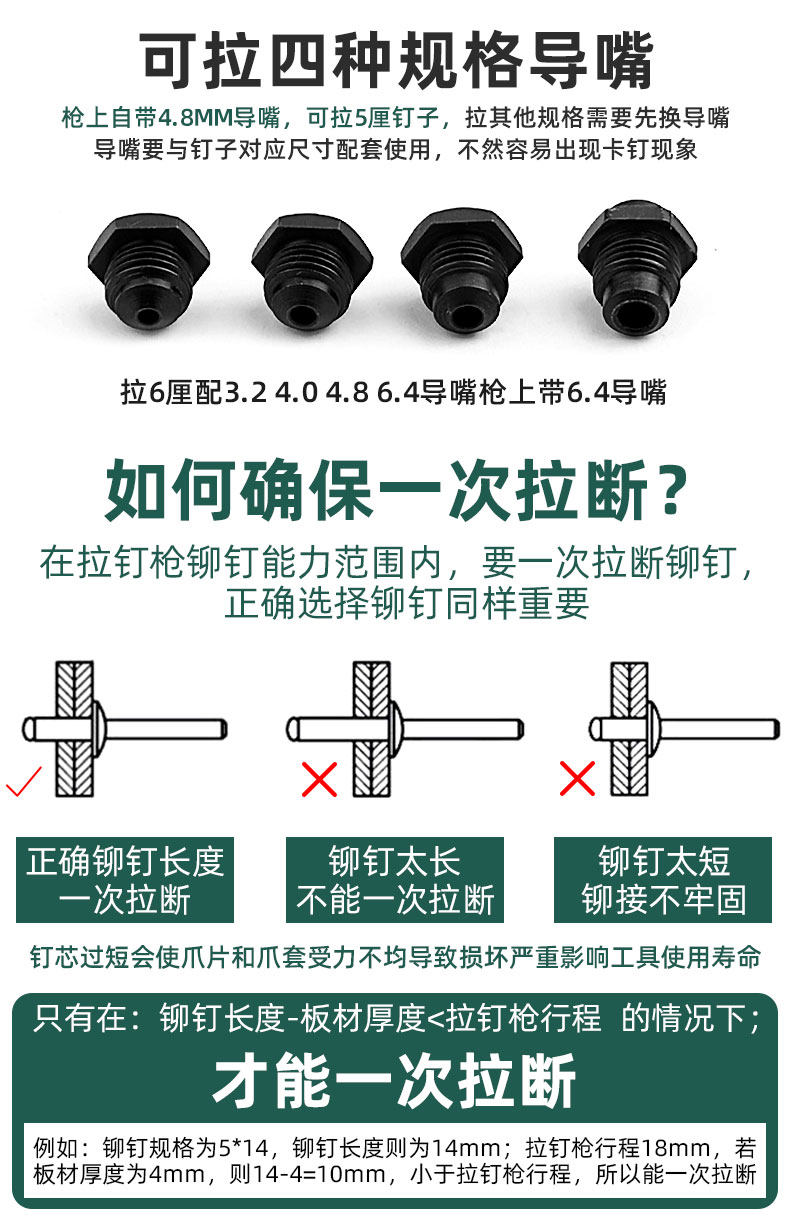 可拉四种规格导嘴

枪上自带4.8MM导嘴，可拉5厘钉子，拉其他规格需要先换导嘴
导嘴要与钉子对应尺寸配套使用，不然容易出现卡钉现象

拉6厘配3.2 4.0 4.8 6.4导嘴枪上带6.4导嘴

如何确保一次拉断？

在拉钉枪铆钉能力范围内，要一次拉断铆钉，正确选择铆钉同样重要

正确铆钉长度
一次拉断

铆钉太长
不能一次拉断

铆钉太短
铆接不牢固

钉芯过短会使爪片和爪套受力不均导致损坏严重影响工具使用寿命

只有在：铆钉长度-板材厚度<拉钉枪行程 的情况下；

才能一次拉断

例如：铆钉规格为5*14，铆钉长度则为14mm；拉钉枪行程18mm，若板材厚度为4mm，则14-4=10mm，小于拉钉枪行程，所以能一次拉断