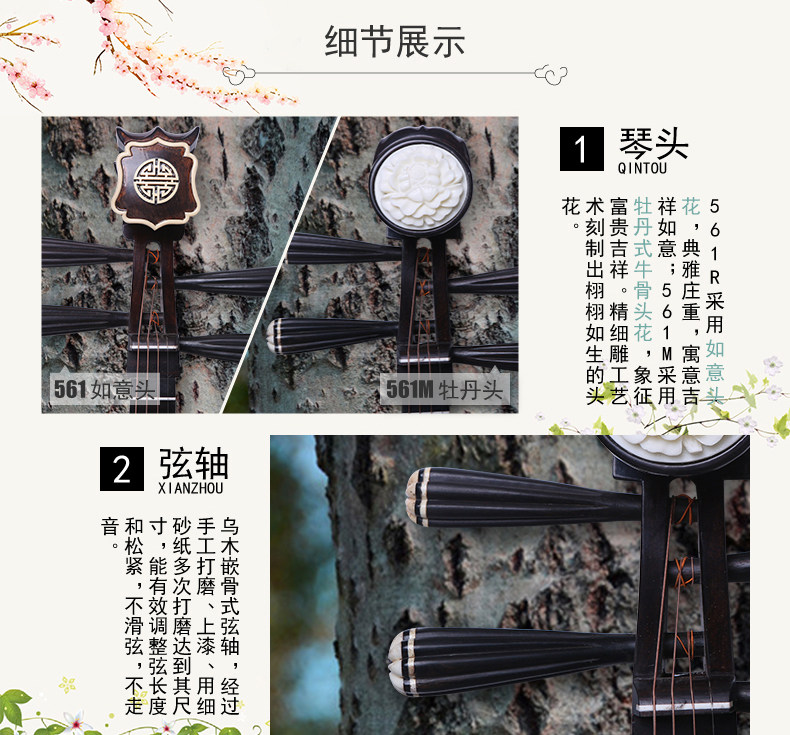 细节展示

561 如意头

561M 牡丹头

1 琴头
QINTOU

561R采用如意头花，典雅庄重，寓意吉祥如意；561M采用牡丹式牛骨头花，象征富贵吉祥。精细雕工艺术刻制出栩栩如生的头花。

2 弦轴
XIANZHOU

乌木嵌骨式弦轴，经过手工打磨、上漆、用细砂纸多次打磨达到其尺寸，能有效调整弦长度和松紧，不滑弦，不走音。