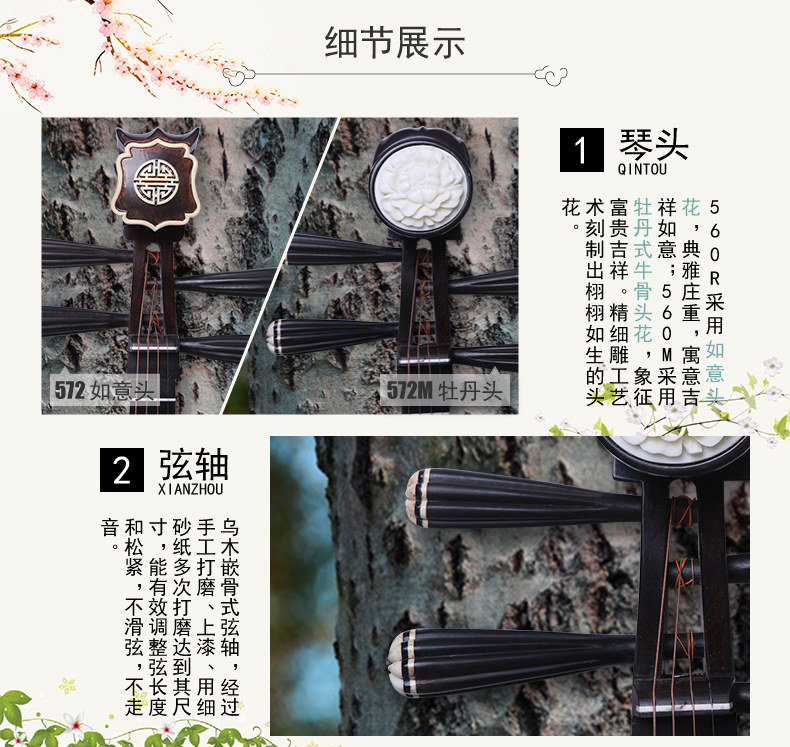 细节展示

572 如意头

572M 牡丹头

1 琴头
QINTOU

560R采用如意头花，典雅庄重，寓意吉祥如意；560M采用牡丹式牛骨头花，象征富贵吉祥。精细雕工艺术刻制出栩栩如生的头花。

2 弦轴
XIANZHOU

乌木嵌骨式弦轴，经过手工打磨、上漆、用细砂纸多次打磨达到其尺寸，能有效调整弦长度和松紧，不滑弦，不走音。