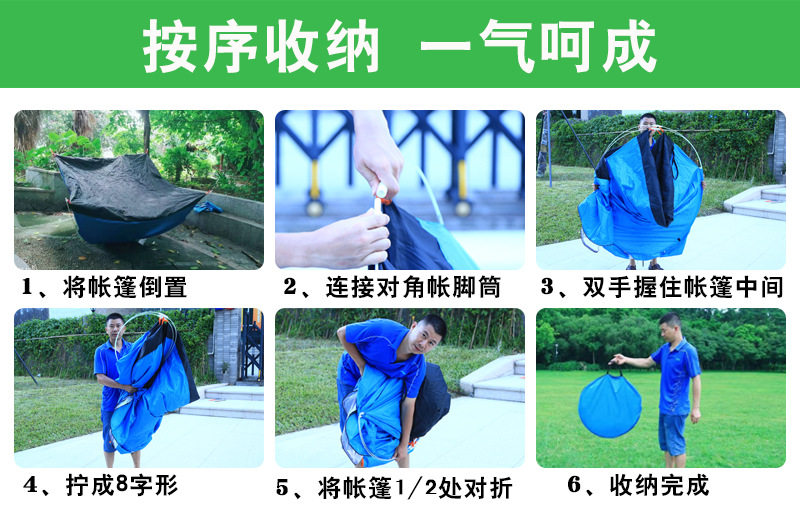 按序收纳 一气呵成

1、将帐篷倒置

2、连接对角帐脚筒

3、双手握住帐篷中间

4、拧成8字形

5、将帐篷1/2处对折

6、收纳完成