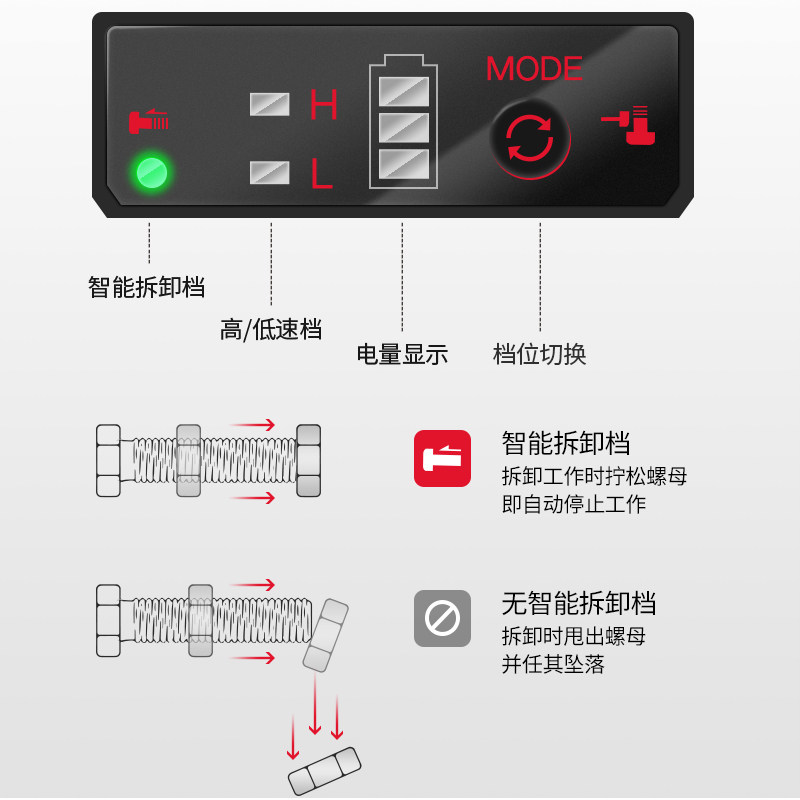 H

L

MODE

智能拆卸档

高/低速档

电量显示

档位切换

智能拆卸档
拆卸工作时拧松螺母
即自动停止工作

无智能拆卸档
拆卸时甩出螺母
并任其坠落