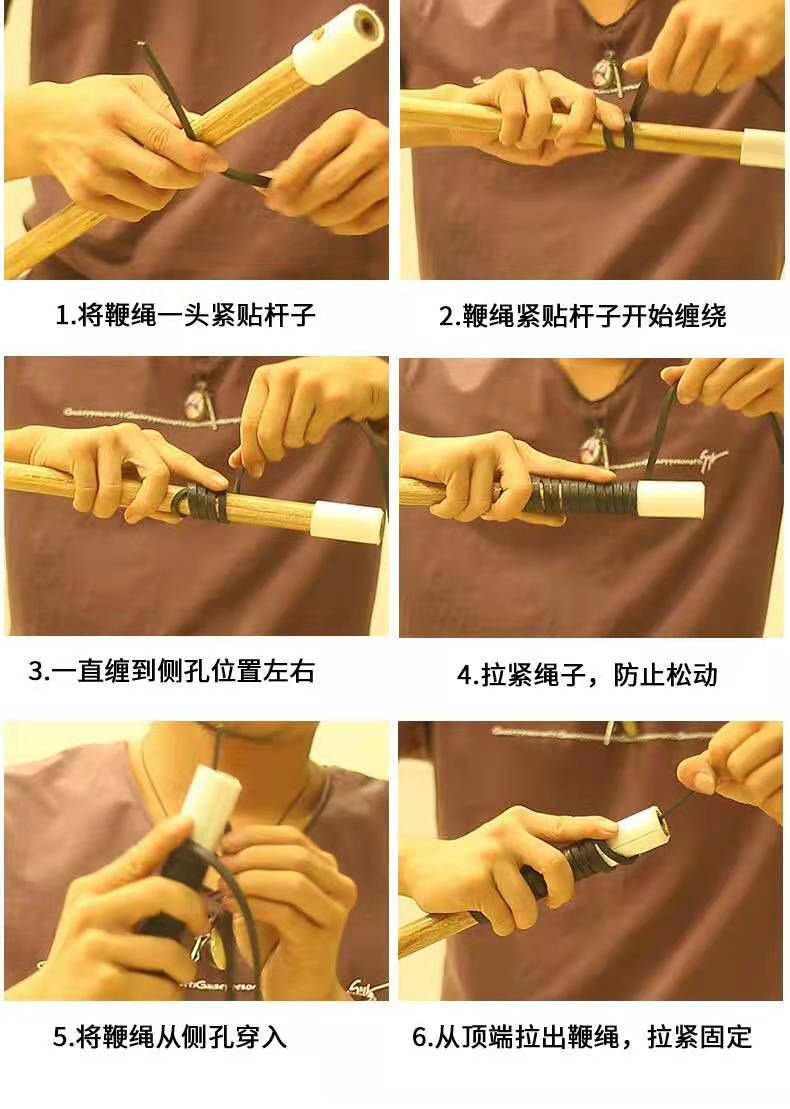 1.将鞭绳一头紧贴杆子

2.鞭绳紧贴杆子开始缠绕

3.一直缠到侧孔位置左右

4.拉紧绳子，防止松动

5.将鞭绳从侧孔穿入

6.从顶端拉出鞭绳，拉紧固定