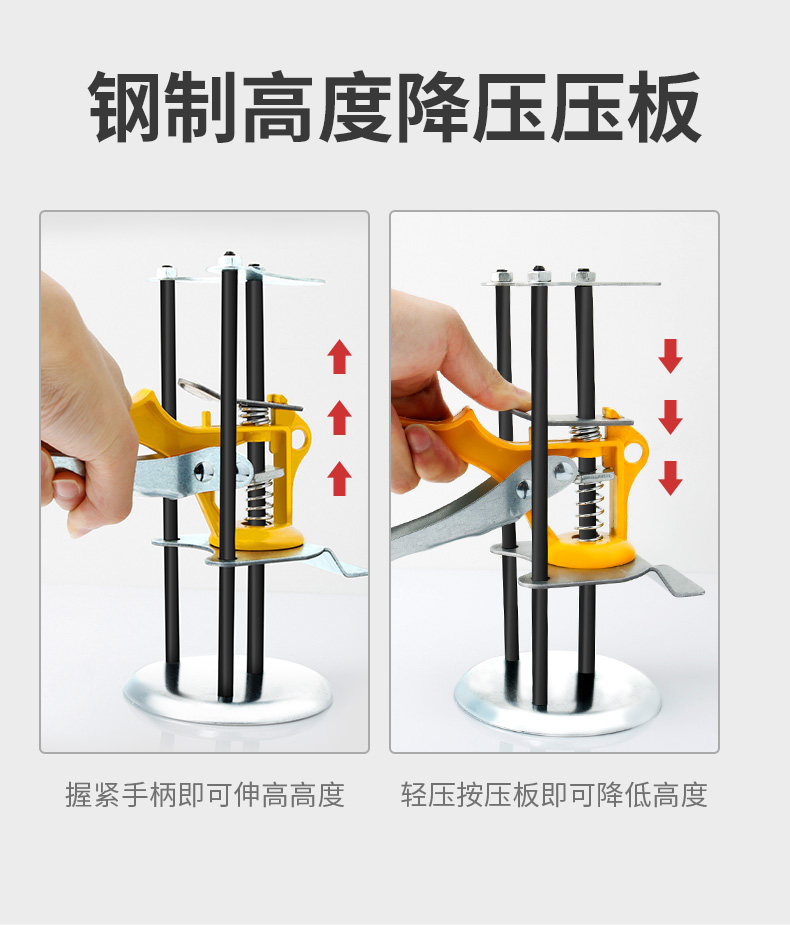 钢制高度降压压板

握紧手柄即可伸高高度

轻压按压板即可降低高度