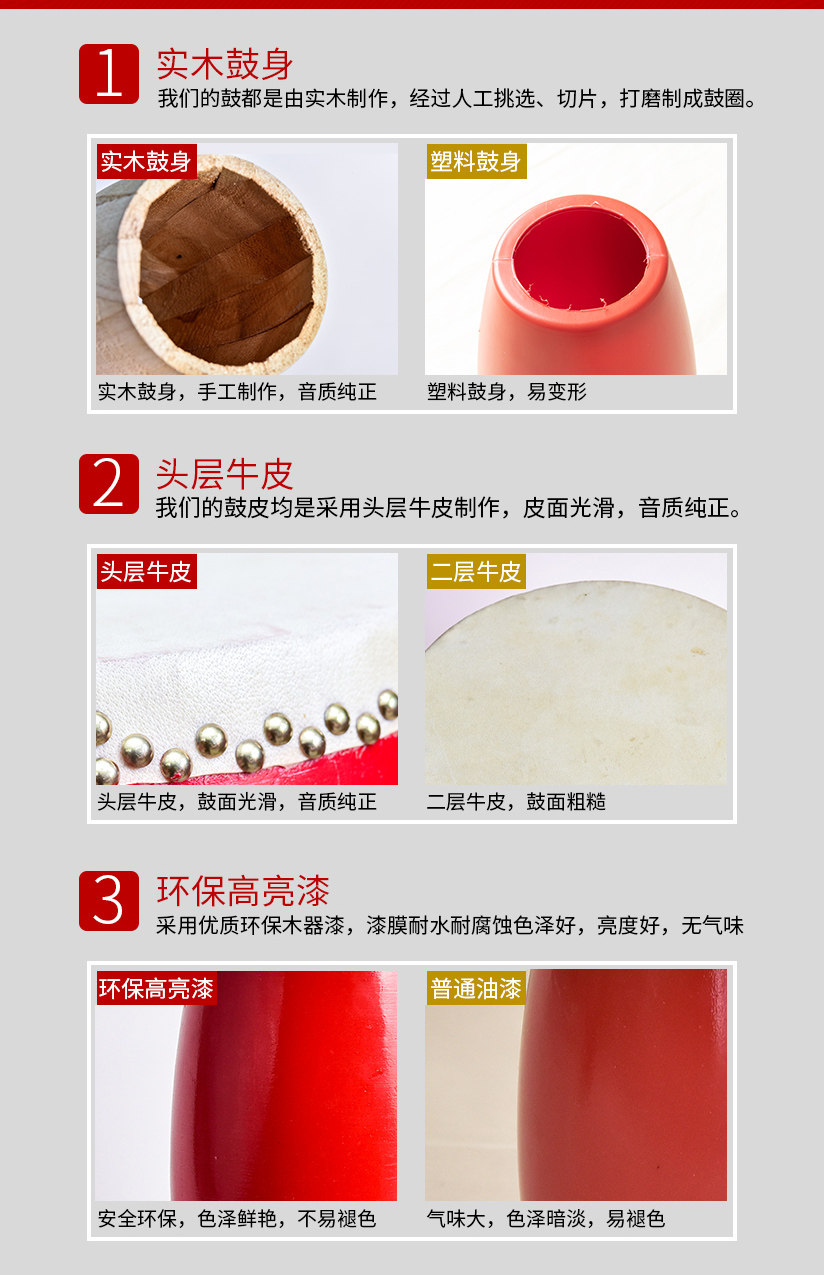 1 实木鼓身
我们的鼓都是由实木制作，经过人工挑选、切片，打磨制成鼓圈。

实木鼓身
实木鼓身，手工制作，音质纯正

塑料鼓身
塑料鼓身，易变形

2 头层牛皮
我们的鼓皮均是采用头层牛皮制作，皮面光滑，音质纯正。

头层牛皮
头层牛皮，鼓面光滑，音质纯正

二层牛皮
二层牛皮，鼓面粗糙

3 环保高亮漆
采用优质环保木器漆，漆膜耐水耐腐蚀色泽好，亮度好，无气味

环保高亮漆
安全环保，色泽鲜艳，不易褪色

普通油漆
气味大，色泽暗淡，易褪色