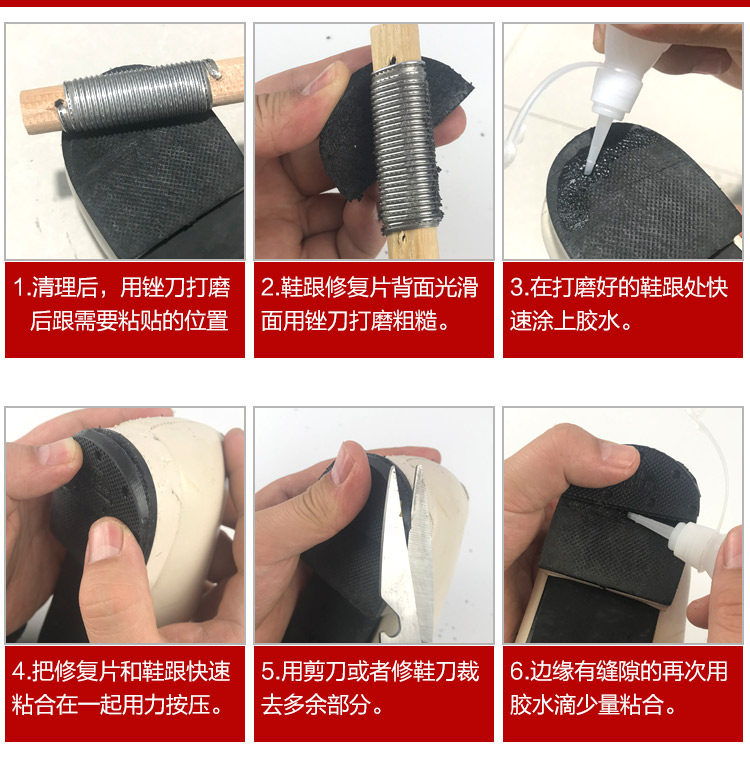 1.清理后，用锉刀打磨后跟需要粘贴的位置

2.鞋跟修复片背面光滑面用锉刀打磨粗糙。

3.在打磨好的鞋跟处快速涂上胶水。

4.把修复片和鞋跟快速粘合在一起用力按压。

5.用剪刀或者修鞋刀裁去多余部分。

6.边缘有缝隙的再次用胶水滴少量粘合。