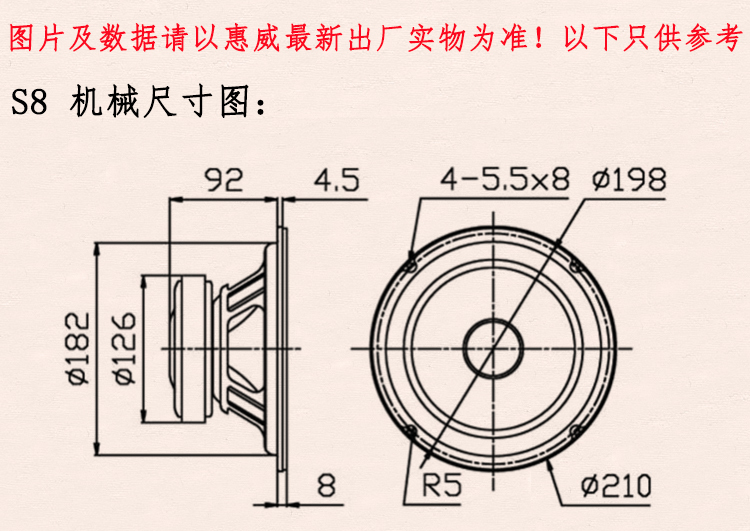 图片及数据请以惠威最新出厂实物为准！以下只供参考

S8 机械尺寸图：

92

4.5

4-5.5x8

ø198

ø182

ø126

8

R5

ø210