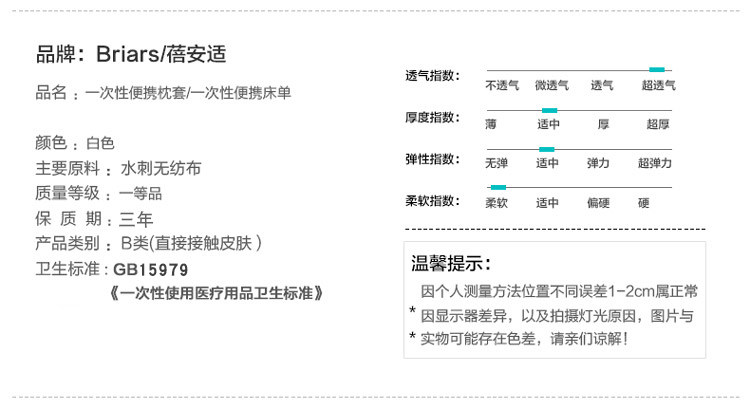 品牌：Briars/蓓安适

品名：一次性便携枕套/一次性便携床单

颜色：白色
主要原料：水刺无纺布
质量等级：一等品
保 质 期：三年
产品类别：B类(直接接触皮肤）
卫生标准：GB15979
《一次性使用医疗用品卫生标准》

透气指数：
不透气 微透气 透气 超透气

厚度指数：
薄 适中 厚 超厚

弹性指数：
无弹 适中 弹力 超弹力

柔软指数：
柔软 适中 偏硬 硬

温馨提示：
因个人测量方法位置不同误差1-2cm属正常
* 因显示器差异，以及拍摄灯光原因，图片与
* 实物可能存在色差，请亲们谅解！