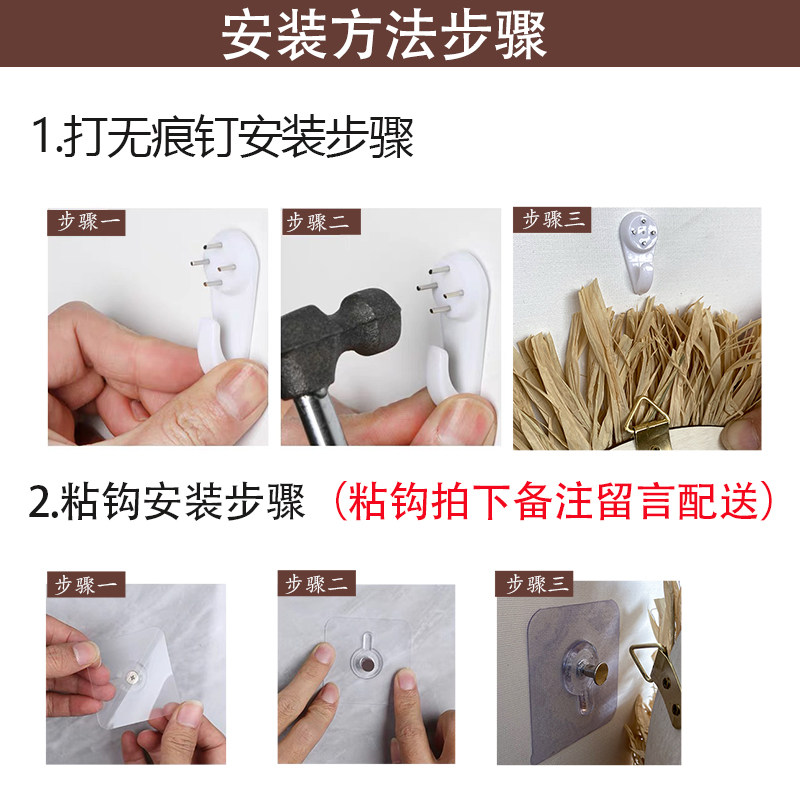 安装方法步骤

1.打无痕钉安装步骤

步骤一

步骤二

步骤三

2.粘钩安装步骤（粘钩拍下备注留言配送）

步骤一

步骤二

步骤三