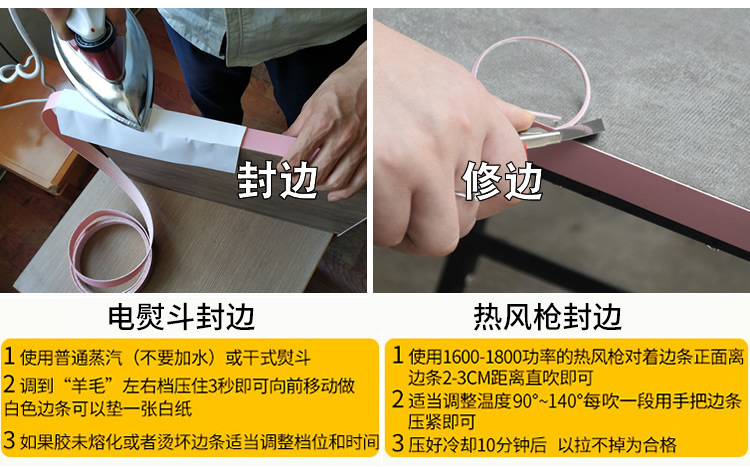 封边

修边

电熨斗封边

1 使用普通蒸汽（不要加水）或干式熨斗
2 调到“羊毛”左右档压住3秒即可向前移动做白色边条可以垫一张白纸
3 如果胶未熔化或者烫坏边条适当调整档位和时间

热风枪封边

1 使用1600-1800功率的热风枪对着边条正面离边条2-3CM距离直吹即可
2 适当调整温度90°~140°每吹一段用手把边条压紧即可
3 压好冷却10分钟后 以拉不掉为合格