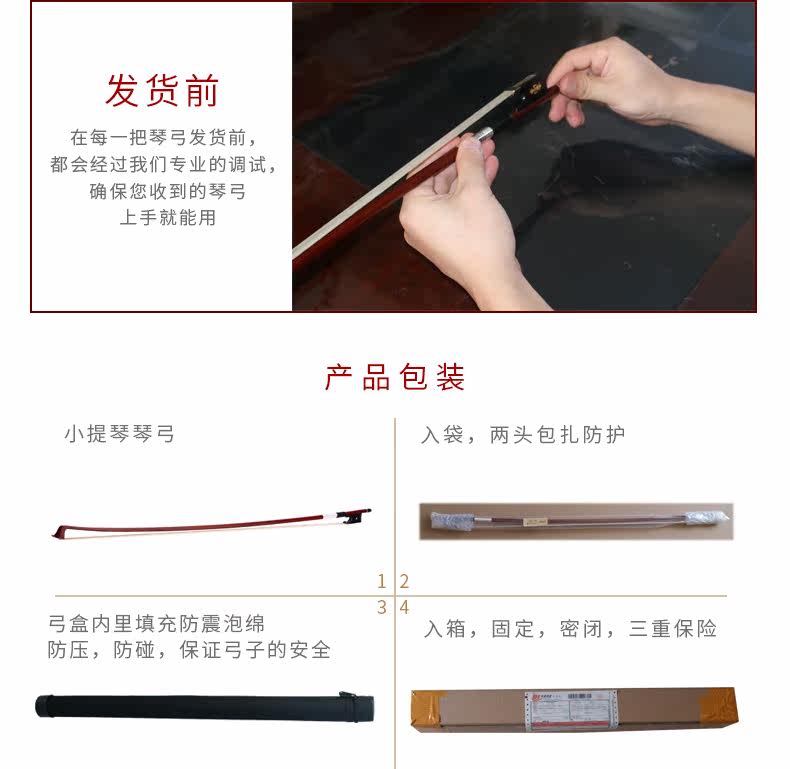 发货前

在每一把琴弓发货前，
都会经过我们专业的调试，
确保您收到的琴弓
上手就能用

产品包装

小提琴琴弓

入袋，两头包扎防护

1 2

3 4

弓盒内里填充防震泡绵
防压，防碰，保证弓子的安全

入箱，固定，密闭，三重保险