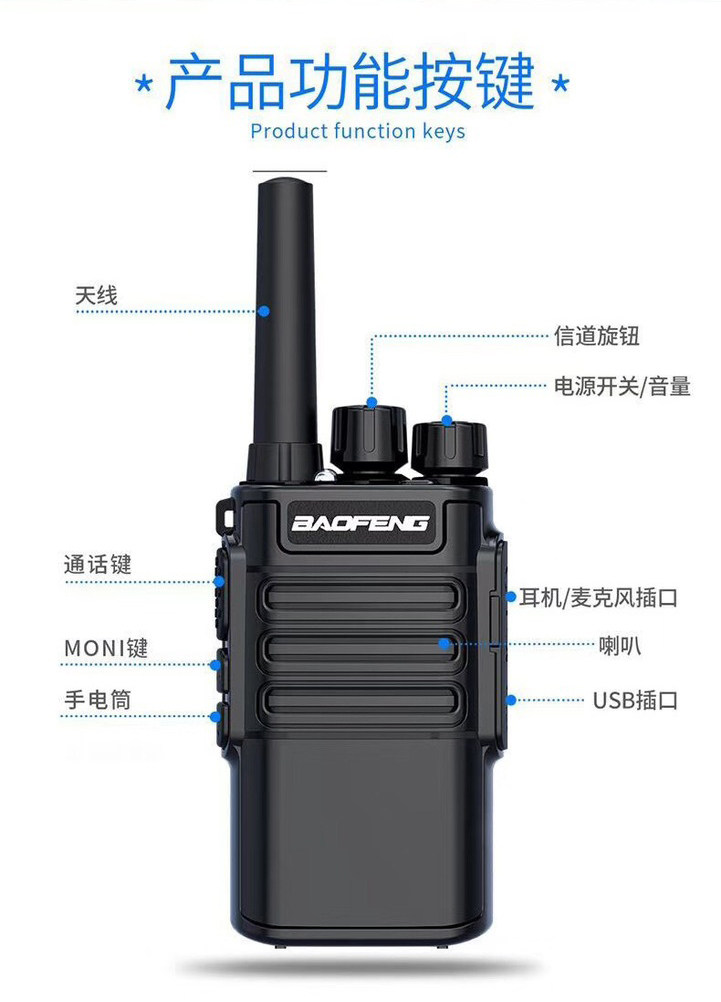 * 产品功能按键 *
Product function keys

天线

信道旋钮

电源开关/音量

BAOFENG

通话键

耳机/麦克风插口

MONI键

喇叭

手电筒

USB插口