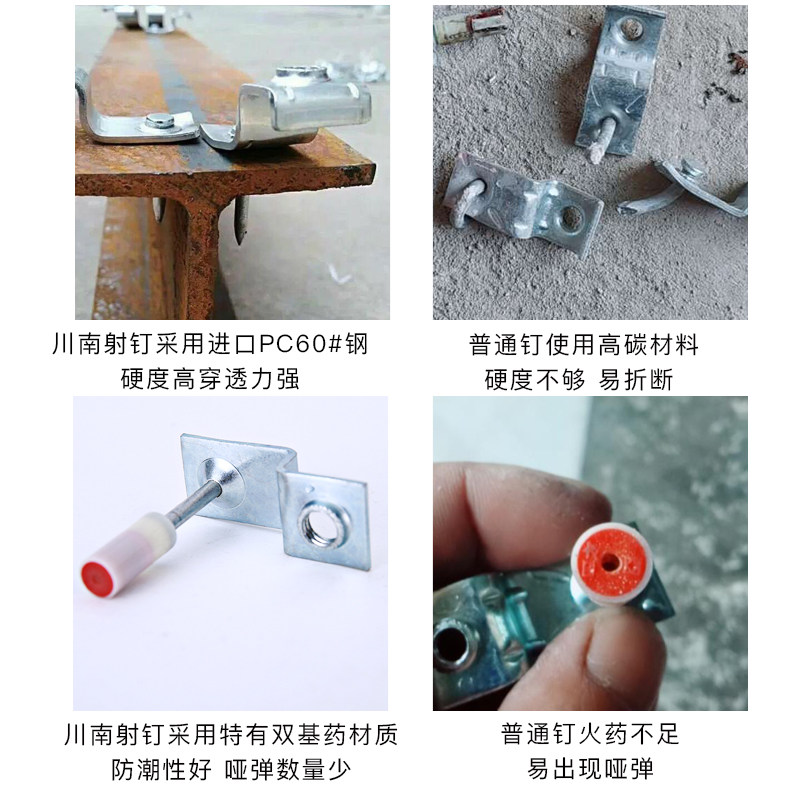 川南射钉采用进口PC60#钢
硬度高穿透力强

普通钉使用高碳材料
硬度不够 易折断

川南射钉采用特有双基药材质
防潮性好 哑弹数量少

普通钉火药不足
易出现哑弹