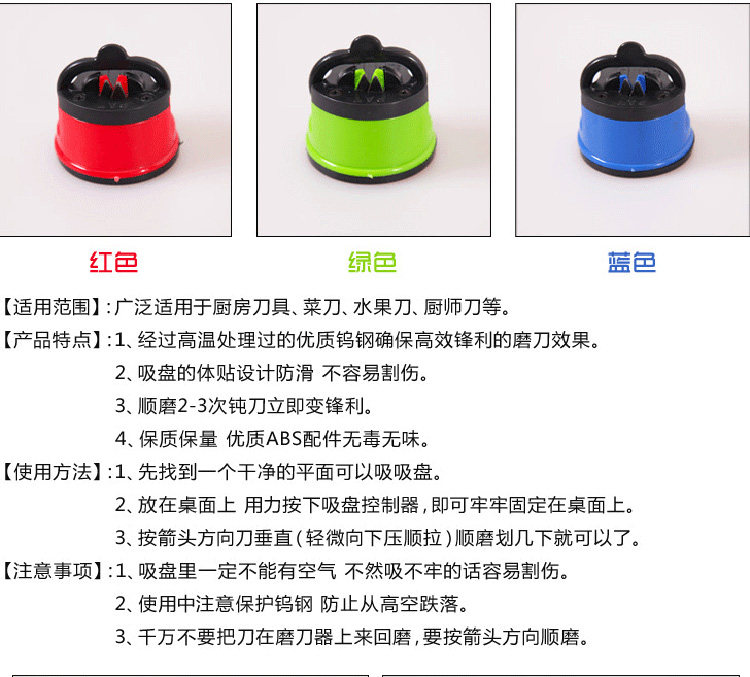 红色

绿色

蓝色

【适用范围】:广泛适用于厨房刀具、菜刀、水果刀、厨师刀等。

【产品特点】:1、经过高温处理过的优质钨钢确保高效锋利的磨刀效果。
2、吸盘的体贴设计防滑 不容易割伤。
3、顺磨2-3次钝刀立即变锋利。
4、保质保量 优质ABS配件无毒无味。

【使用方法】:1、先找到一个干净的平面可以吸吸盘。
2、放在桌面上 用力按下吸盘控制器,即可牢牢固定在桌面上。
3、按箭头方向刀垂直(轻微向下压顺拉)顺磨划几下就可以了。

【注意事项】:1、吸盘里一定不能有空气 不然吸不牢的话容易割伤。
2、使用中注意保护钨钢 防止从高空跌落。
3、千万不要把刀在磨刀器上来回磨,要按箭头方向顺磨。