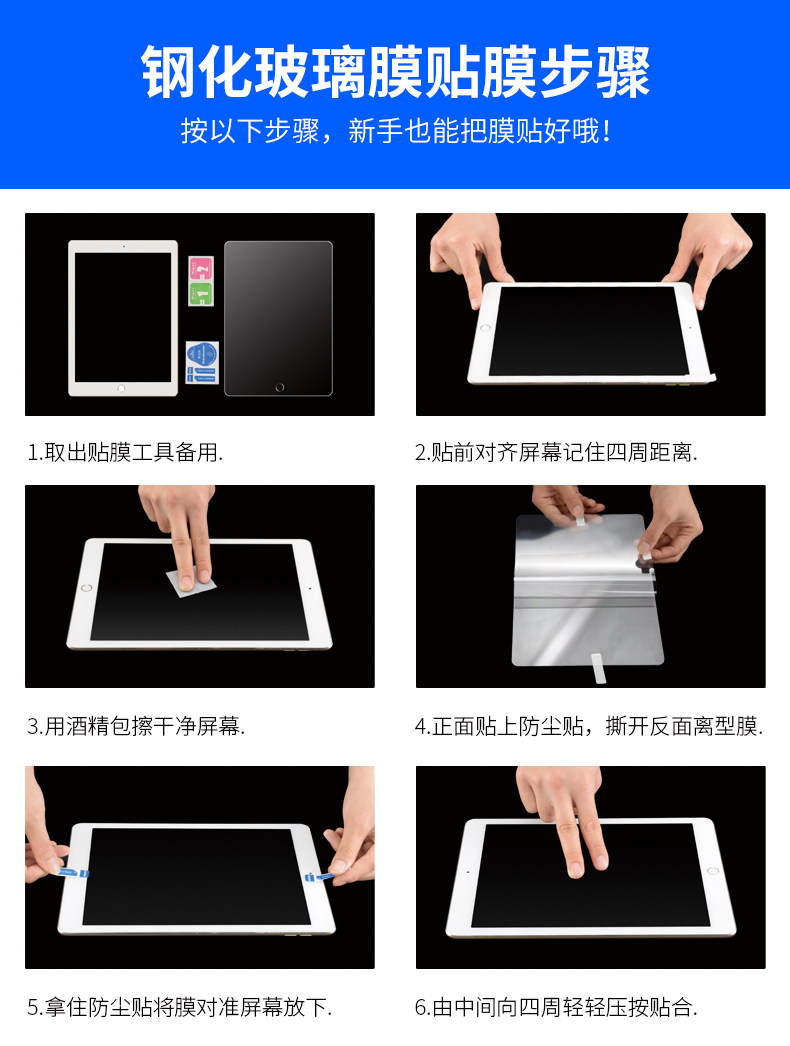 钢化玻璃膜贴膜步骤

按以下步骤，新手也能把膜贴好哦！

1.取出贴膜工具备用.

2.贴前对齐屏幕记住四周距离.

3.用酒精包擦干净屏幕.

4.正面贴上防尘贴，撕开反面离型膜.

5.拿住防尘贴将膜对准屏幕放下.

6.由中间向四周轻轻压按贴合.