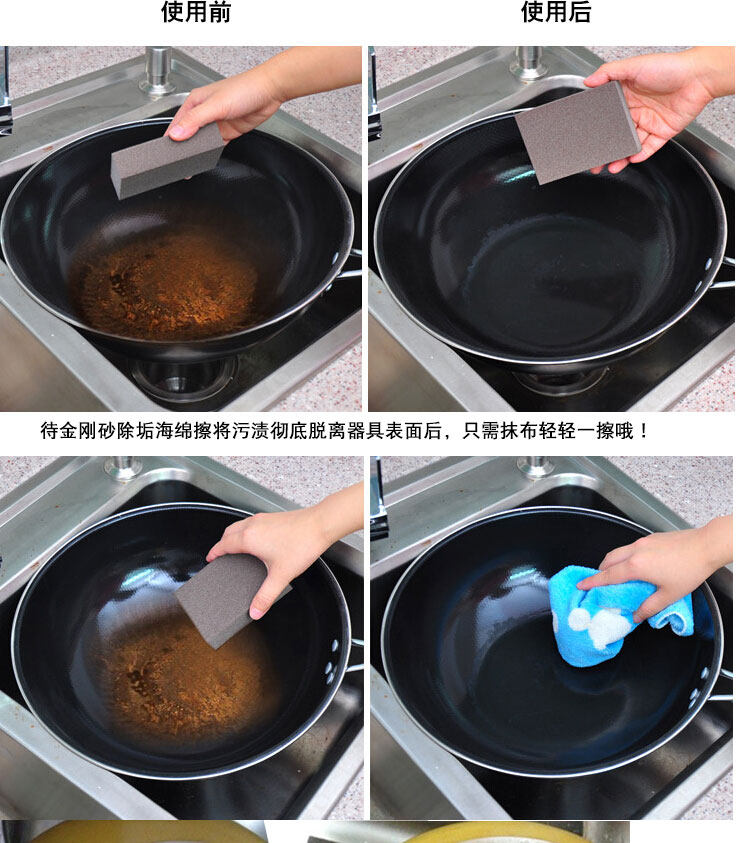 使用前

使用后

待金刚砂除垢海绵擦将污渍彻底脱离器具表面后，只需抹布轻轻一擦哦！