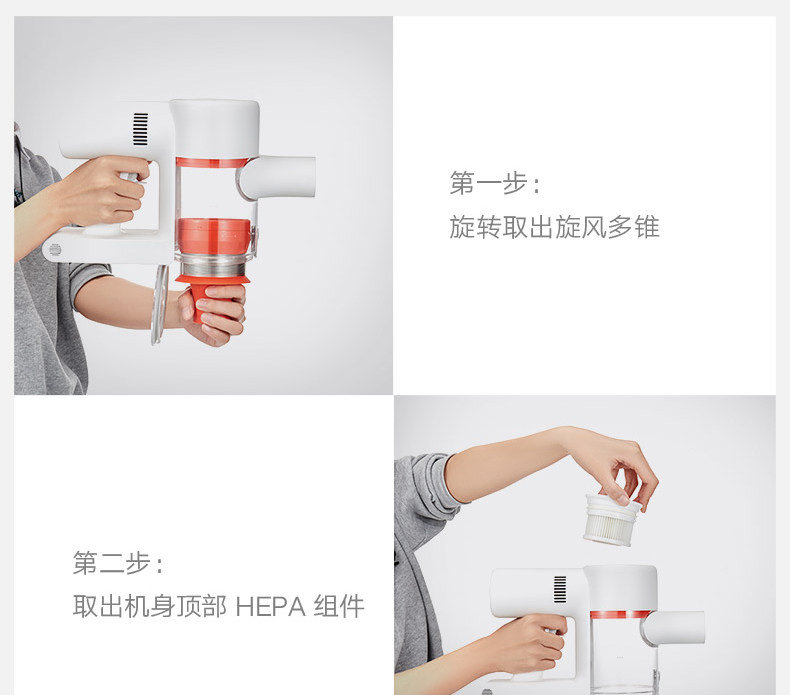 第一步：
旋转取出旋风多锥

第二步：
取出机身顶部 HEPA 组件