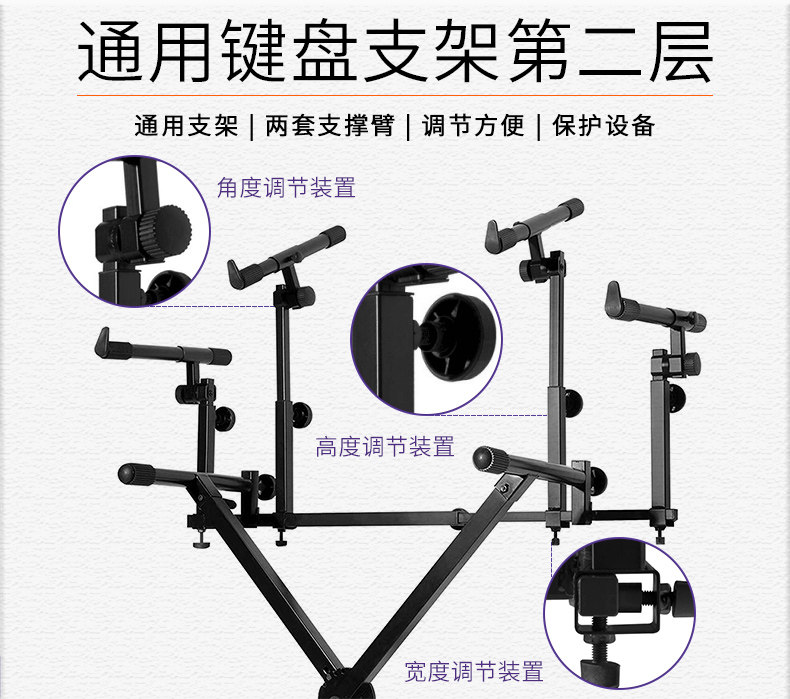 通用键盘支架第二层

通用支架 | 两套支撑臂 | 调节方便 | 保护设备

角度调节装置

高度调节装置

宽度调节装置