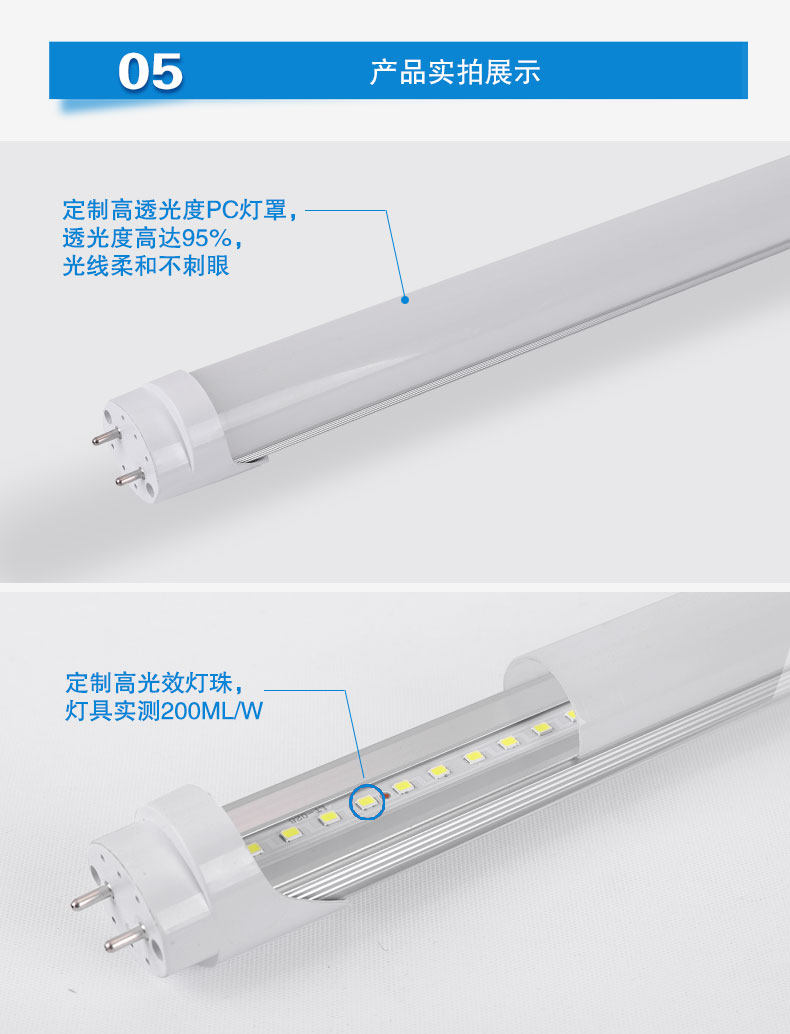 05

产品实拍展示

定制高透光度PC灯罩，
透光度高达95%，
光线柔和不刺眼

定制高光效灯珠，
灯具实测200ML/W