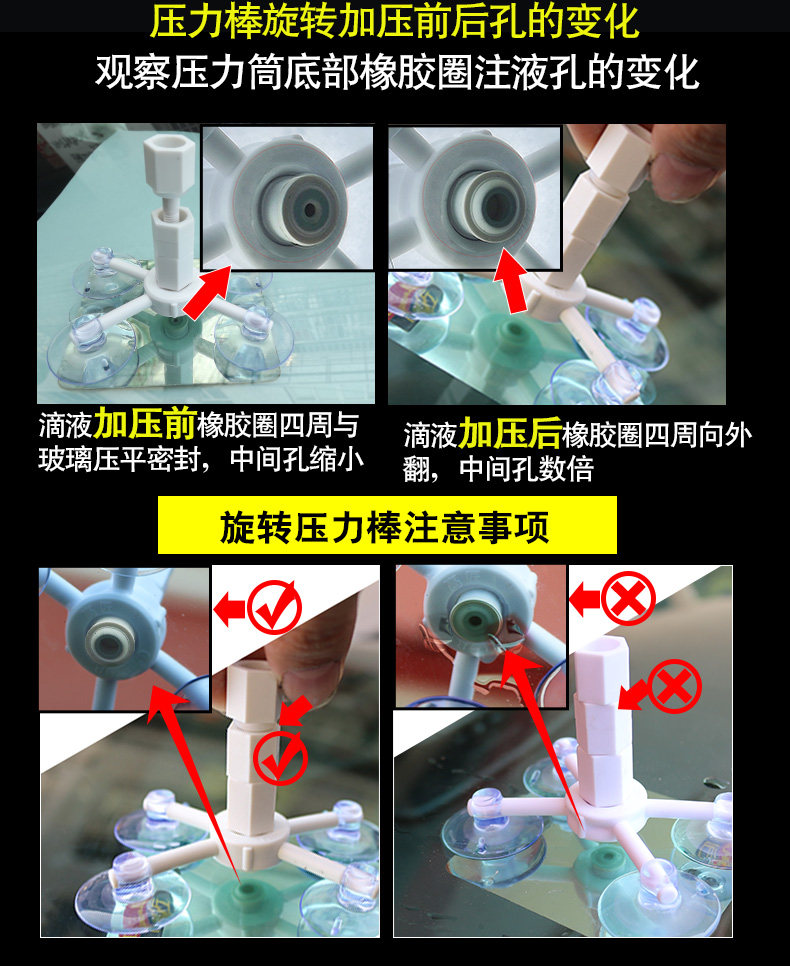 压力棒旋转加压前后孔的变化
观察压力筒底部橡胶圈注液孔的变化

滴液加压前橡胶圈四周与玻璃压平密封，中间孔缩小

滴液加压后橡胶圈四周向外翻，中间孔数倍

旋转压力棒注意事项