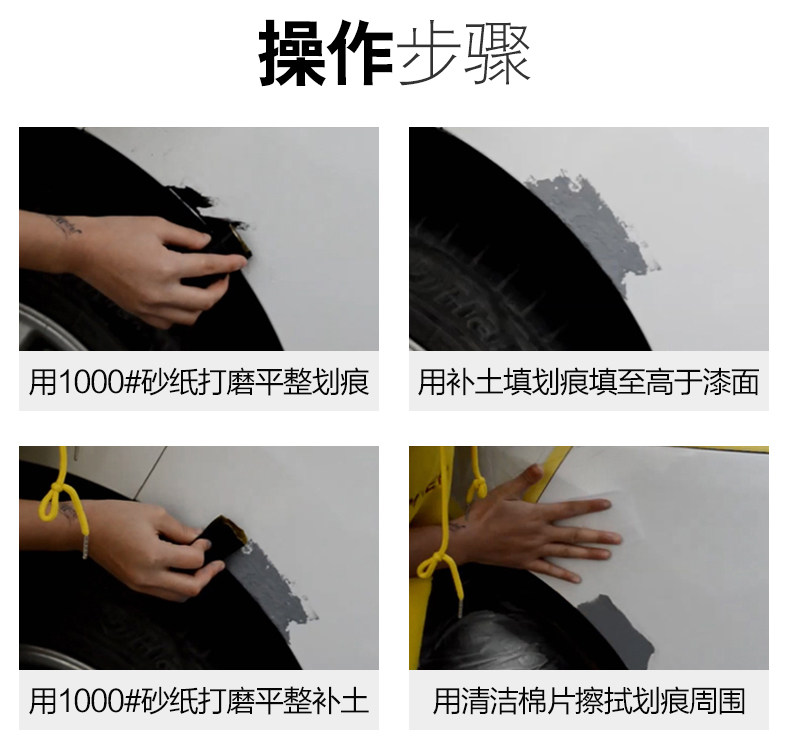 操作步骤

用1000#砂纸打磨平整划痕

用补土填划痕填至高于漆面

用1000#砂纸打磨平整补土

用清洁棉片擦拭划痕周围