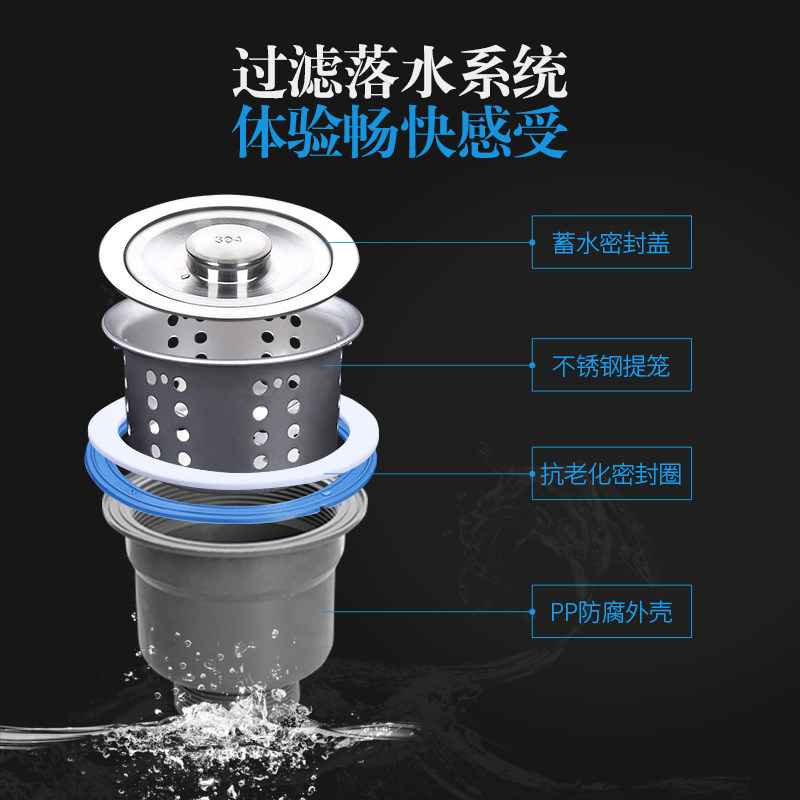 过滤落水系统
体验畅快感受

304

蓄水密封盖

不锈钢提笼

抗老化密封圈

PP防腐外壳