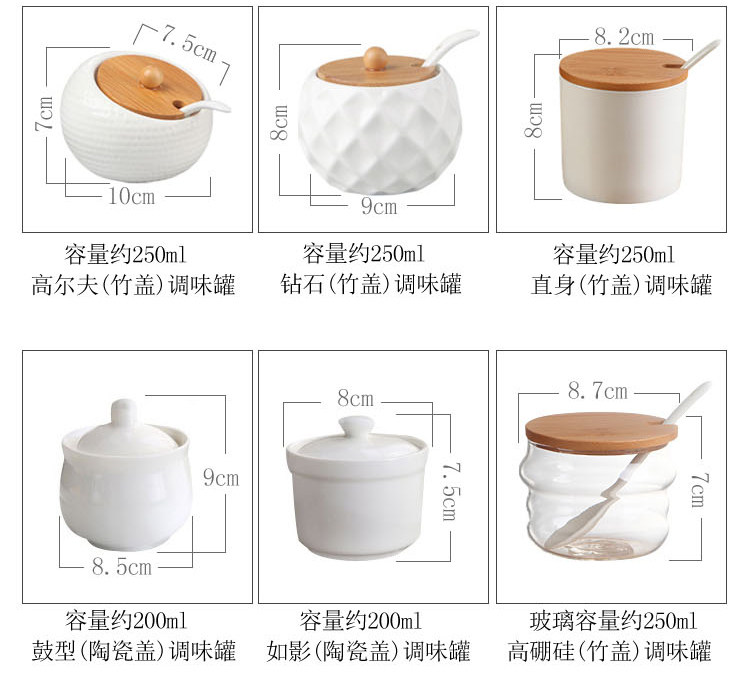 7.5cm
7cm
10cm
容量约250ml
高尔夫(竹盖)调味罐

8cm
9cm
容量约250ml
钻石(竹盖)调味罐

8.2cm
8cm
容量约250ml
直身(竹盖)调味罐

9cm
8.5cm
容量约200ml
鼓型(陶瓷盖)调味罐

8cm
7.5cm
容量约200ml
如影(陶瓷盖)调味罐

8.7cm
7cm
玻璃容量约250ml
高硼硅(竹盖)调味罐