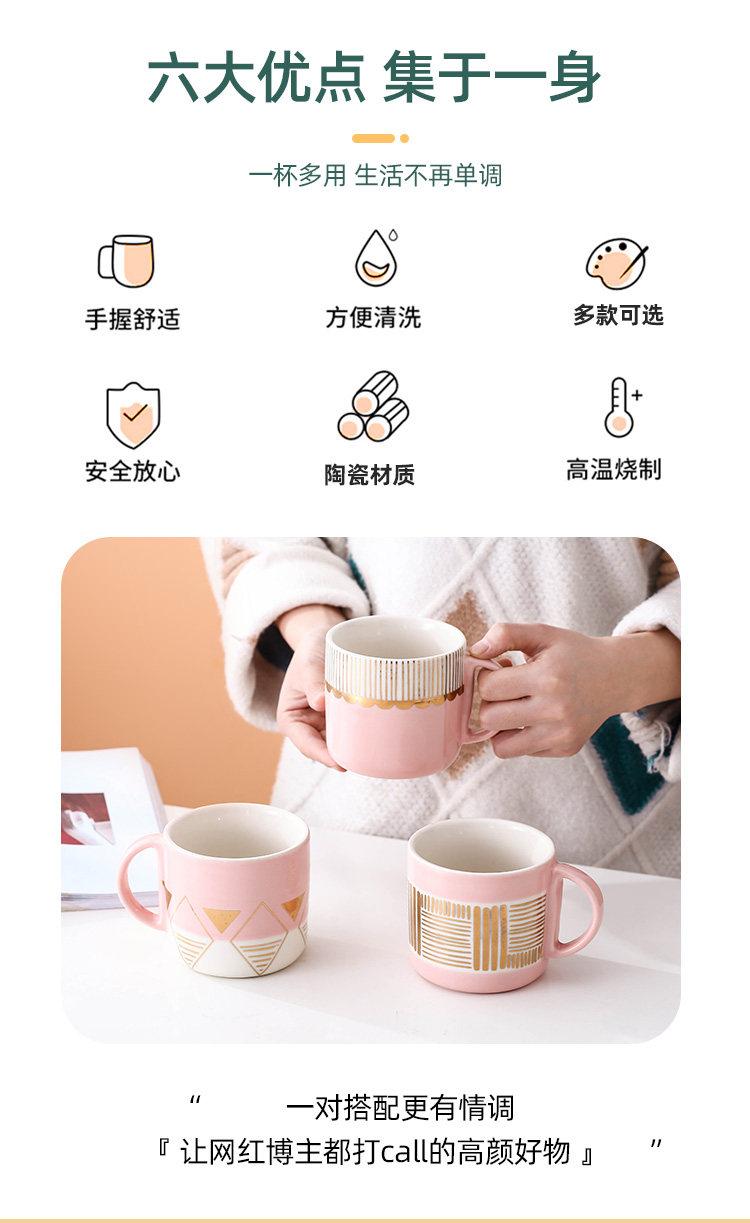 六大优点 集于一身

一杯多用 生活不再单调

手握舒适

方便清洗

多款可选

安全放心

陶瓷材质

高温烧制

“ 一对搭配更有情调

『 让网红博主都打call的高颜好物 』 ”