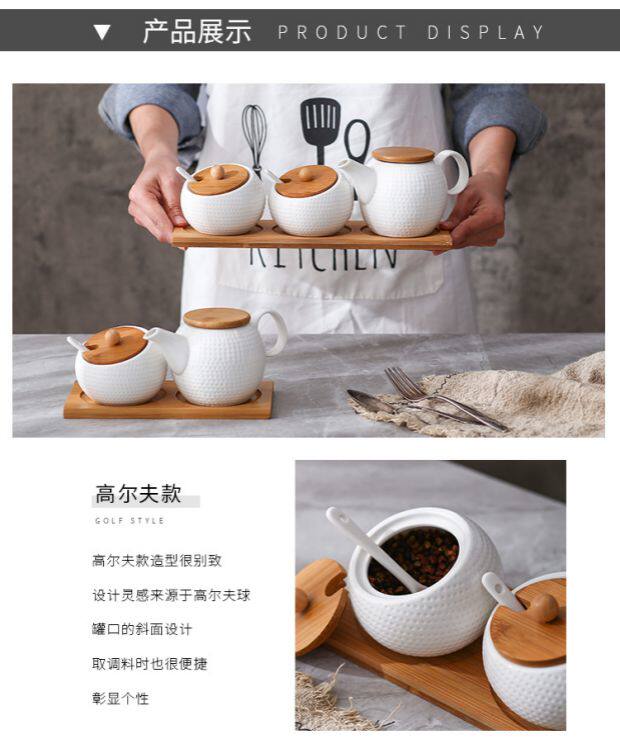 ▼ 产品展示 PRODUCT DISPLAY

KITCHEN

高尔夫款

GOLF STYLE

高尔夫款造型很别致

设计灵感来源于高尔夫球

罐口的斜面设计

取调料时也很便捷

彰显个性