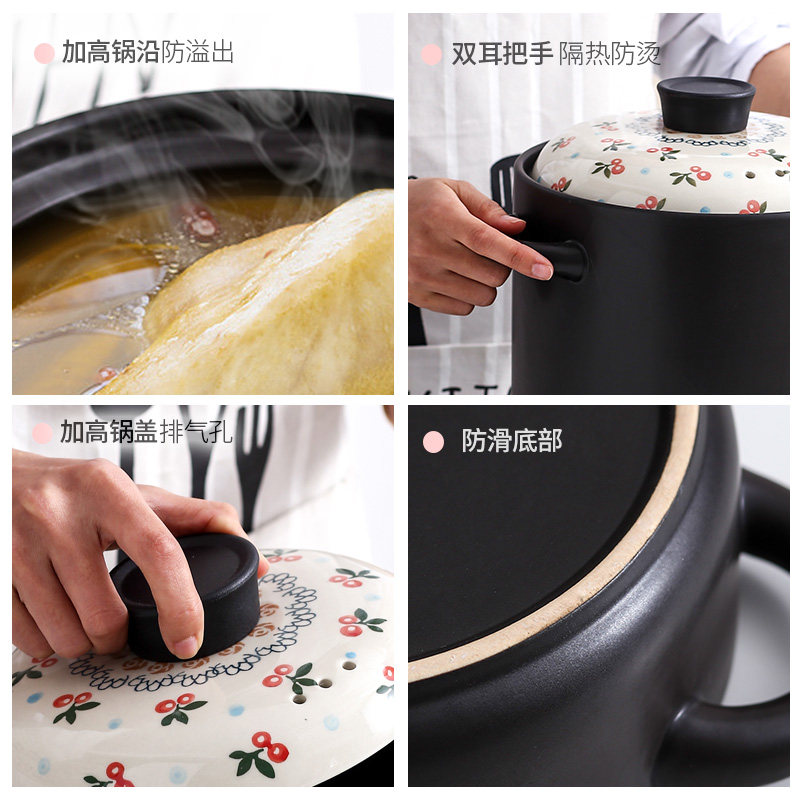 加高锅沿防溢出

双耳把手 隔热防烫

加高锅盖排气孔

防滑底部