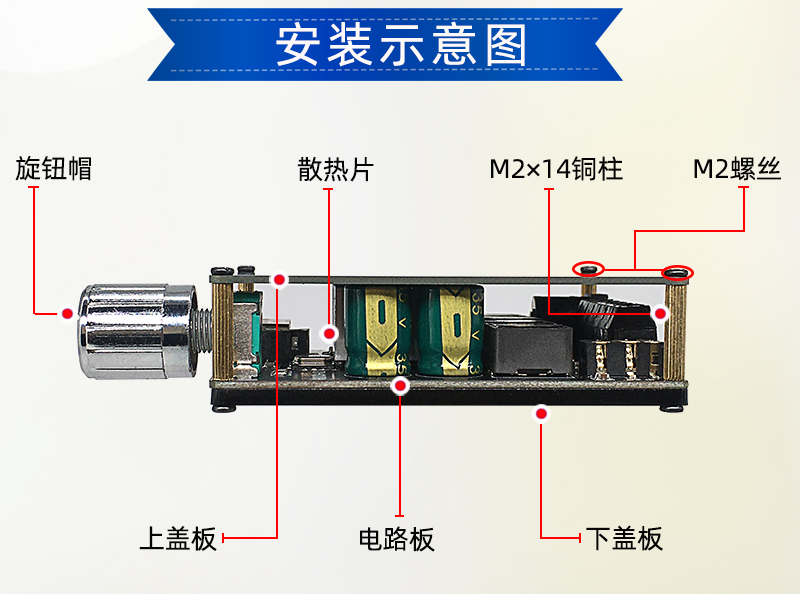 安装示意图

旋钮帽

散热片

M2×14铜柱

M2螺丝

35V

35V

上盖板

电路板

下盖板