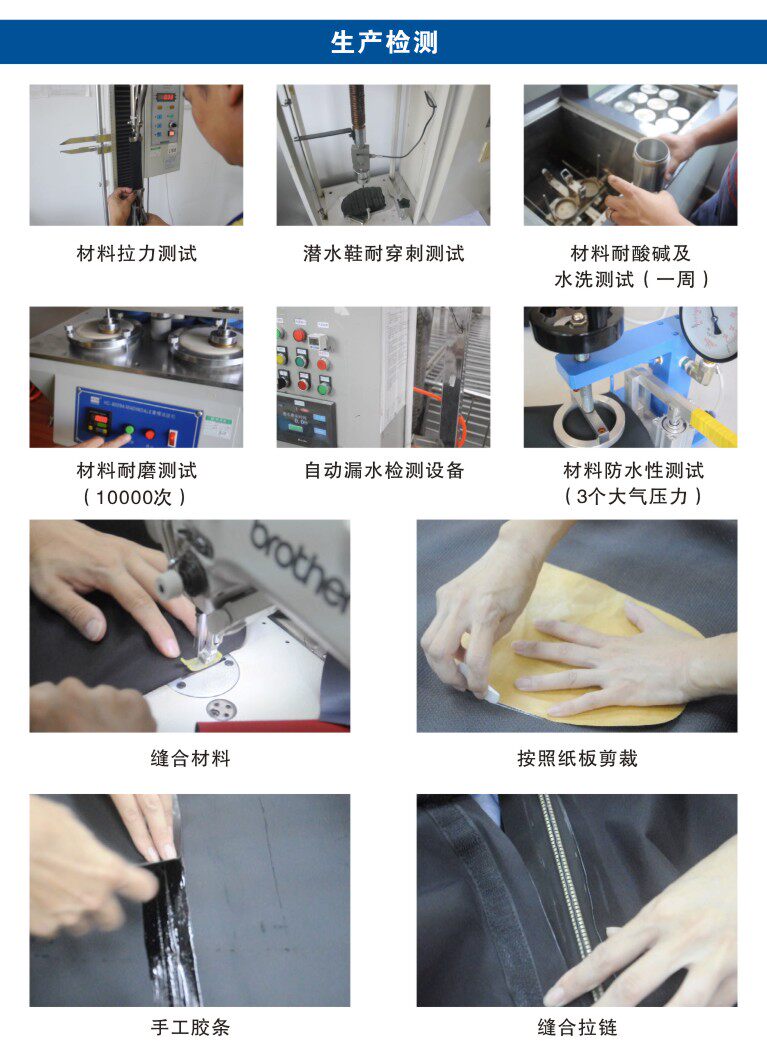 生产检测

材料拉力测试

潜水鞋耐穿刺测试

材料耐酸碱及水洗测试（一周）

材料耐磨测试（10000次）

自动漏水检测设备

材料防水性测试（3个大气压力）

brother

缝合材料

按照纸板剪裁

手工胶条

缝合拉链