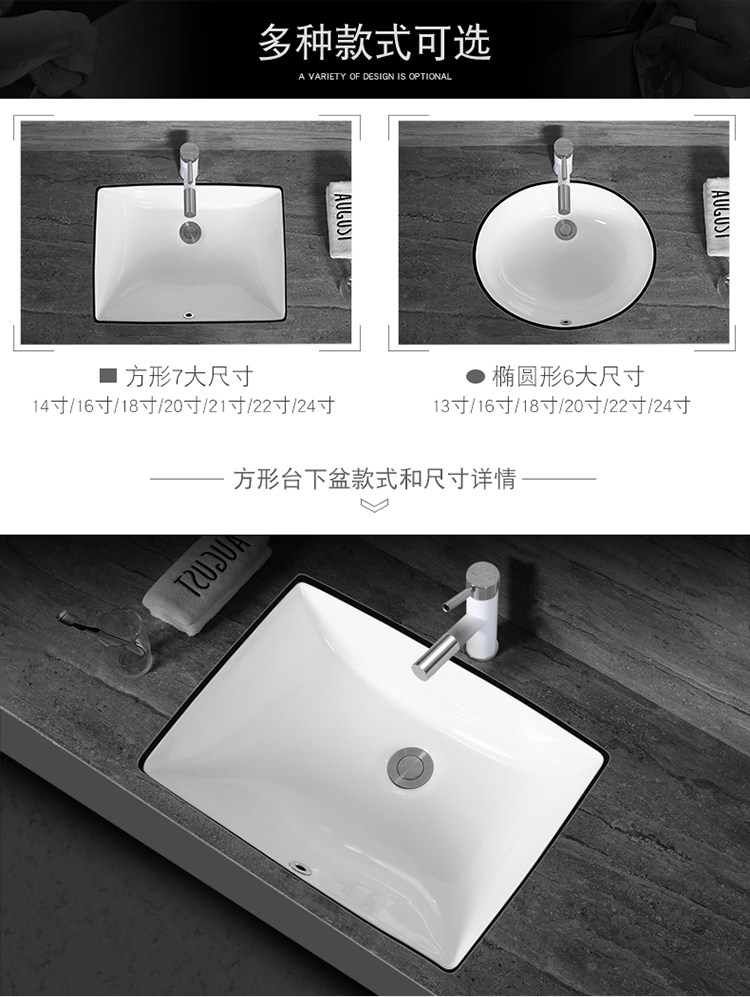 多种款式可选
A VARIETY OF DESIGN IS OPTIONAL

AUGUST

AUGUST

方形7大尺寸
14寸/16寸/18寸/20寸/21寸/22寸/24寸

椭圆形6大尺寸
13寸/16寸/18寸/20寸/22寸/24寸

方形台下盆款式和尺寸详情

AUGUST