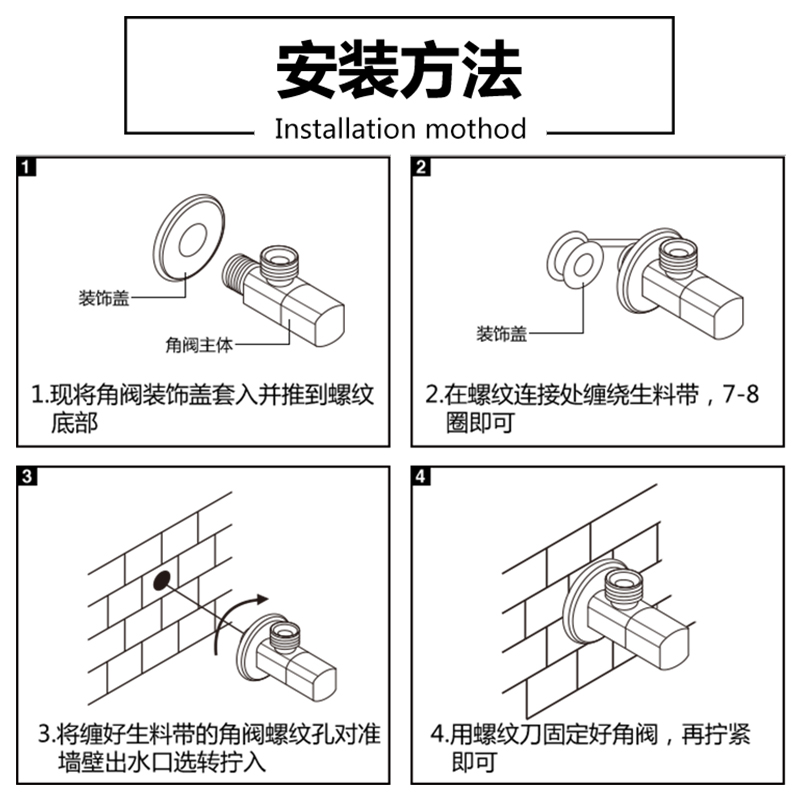 安装方法

Installation mothod

1

装饰盖

角阀主体

1.现将角阀装饰盖套入并推到螺纹底部

2

装饰盖

2.在螺纹连接处缠绕生料带，7-8圈即可

3

3.将缠好生料带的角阀螺纹孔对准墙壁出水口选转拧入

4

4.用螺纹刀固定好角阀，再拧紧即可