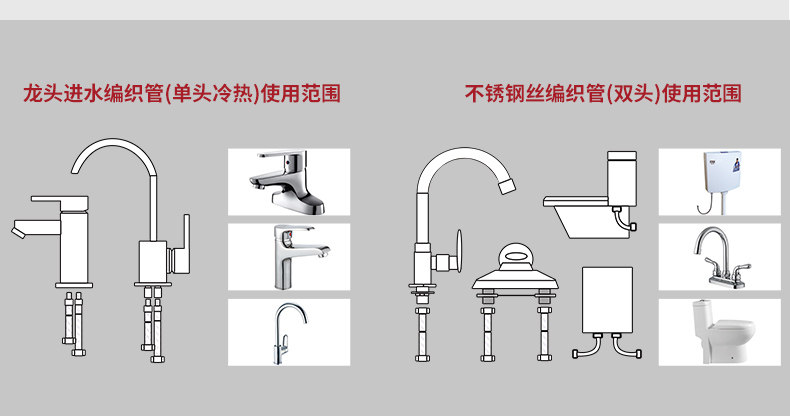 龙头进水编织管(单头冷热)使用范围

不锈钢丝编织管(双头)使用范围