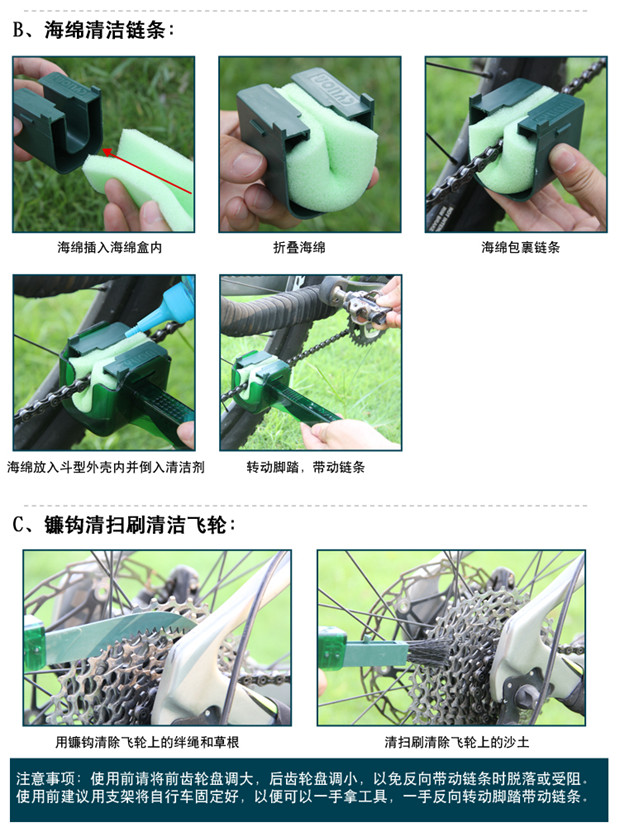 B、海绵清洁链条：

海绵插入海绵盒内

折叠海绵

海绵包裹链条

海绵放入斗型外壳内并倒入清洁剂

转动脚踏，带动链条

C、镰钩清扫刷清洁飞轮：

用镰钩清除飞轮上的绊绳和草根

清扫刷清除飞轮上的沙土

注意事项：使用前请将前齿轮盘调大，后齿轮盘调小，以免反向带动链条时脱落或受阻。使用前建议用支架将自行车固定好，以便可以一手拿工具，一手反向转动脚踏带动链条。