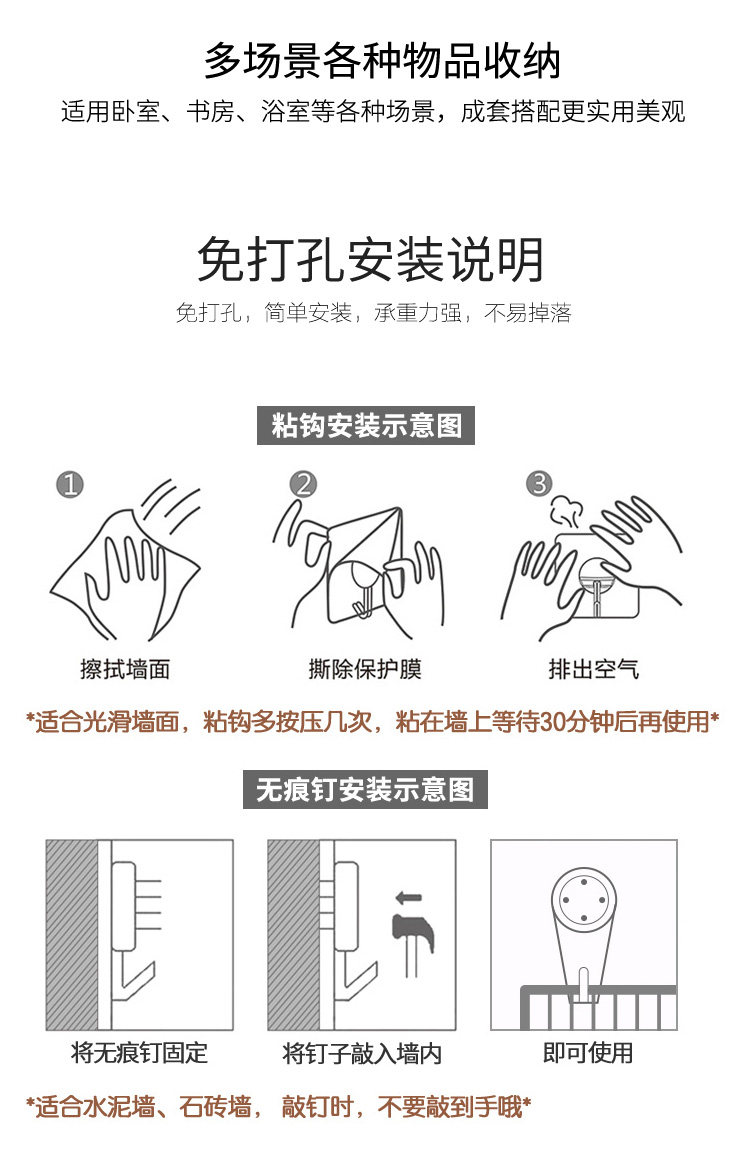 多场景各种物品收纳

适用卧室、书房、浴室等各种场景，成套搭配更实用美观

免打孔安装说明

免打孔，简单安装，承重力强，不易掉落

粘钩安装示意图

1
擦拭墙面

2
撕除保护膜

3
排出空气

*适合光滑墙面，粘钩多按压几次，粘在墙上等待30分钟后再使用*

无痕钉安装示意图

将无痕钉固定

将钉子敲入墙内

即可使用

*适合水泥墙、石砖墙， 敲钉时，不要敲到手哦*