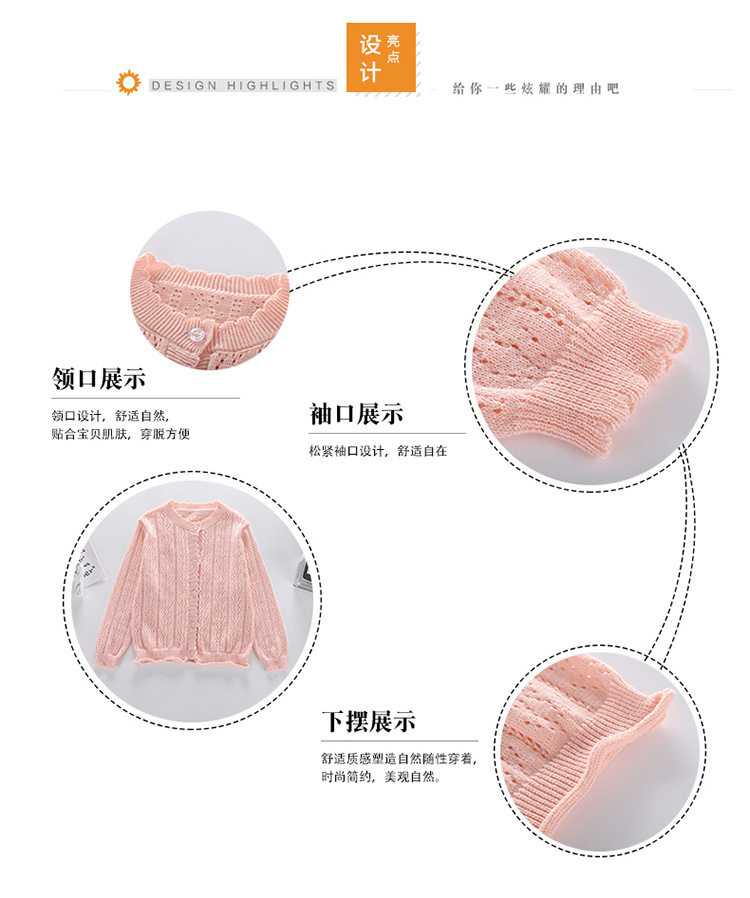 DESIGN HIGHLIGHTS

设计 亮点

给你一些炫耀的理由吧

领口展示

领口设计，舒适自然，
贴合宝贝肌肤，穿脱方便

袖口展示

松紧袖口设计，舒适自在

下摆展示

舒适质感塑造自然随性穿着，
时尚简约，美观自然。