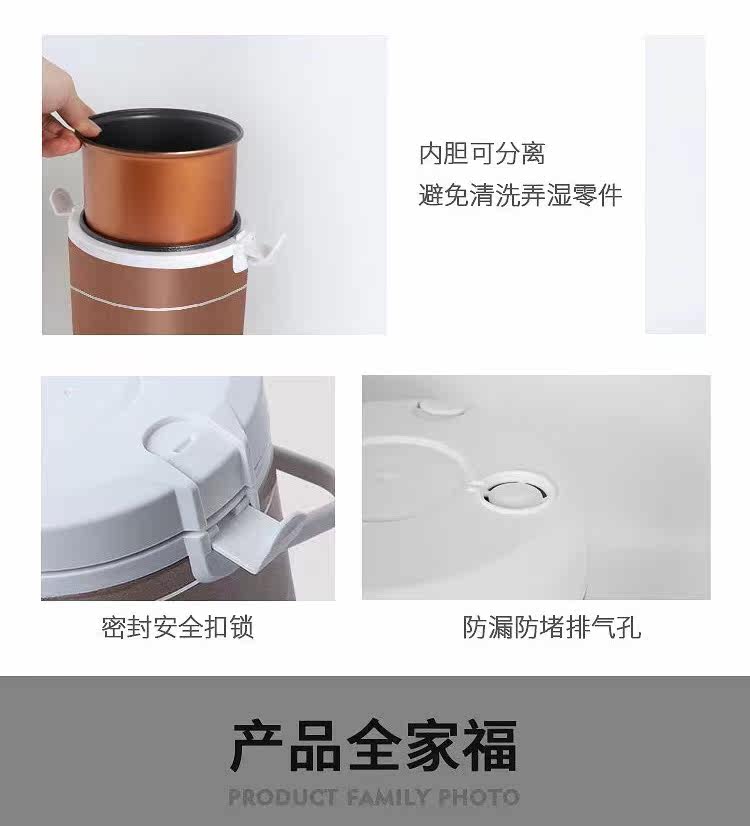 内胆可分离
避免清洗弄湿零件

密封安全扣锁

防漏防堵排气孔

产品全家福
PRODUCT FAMILY PHOTO