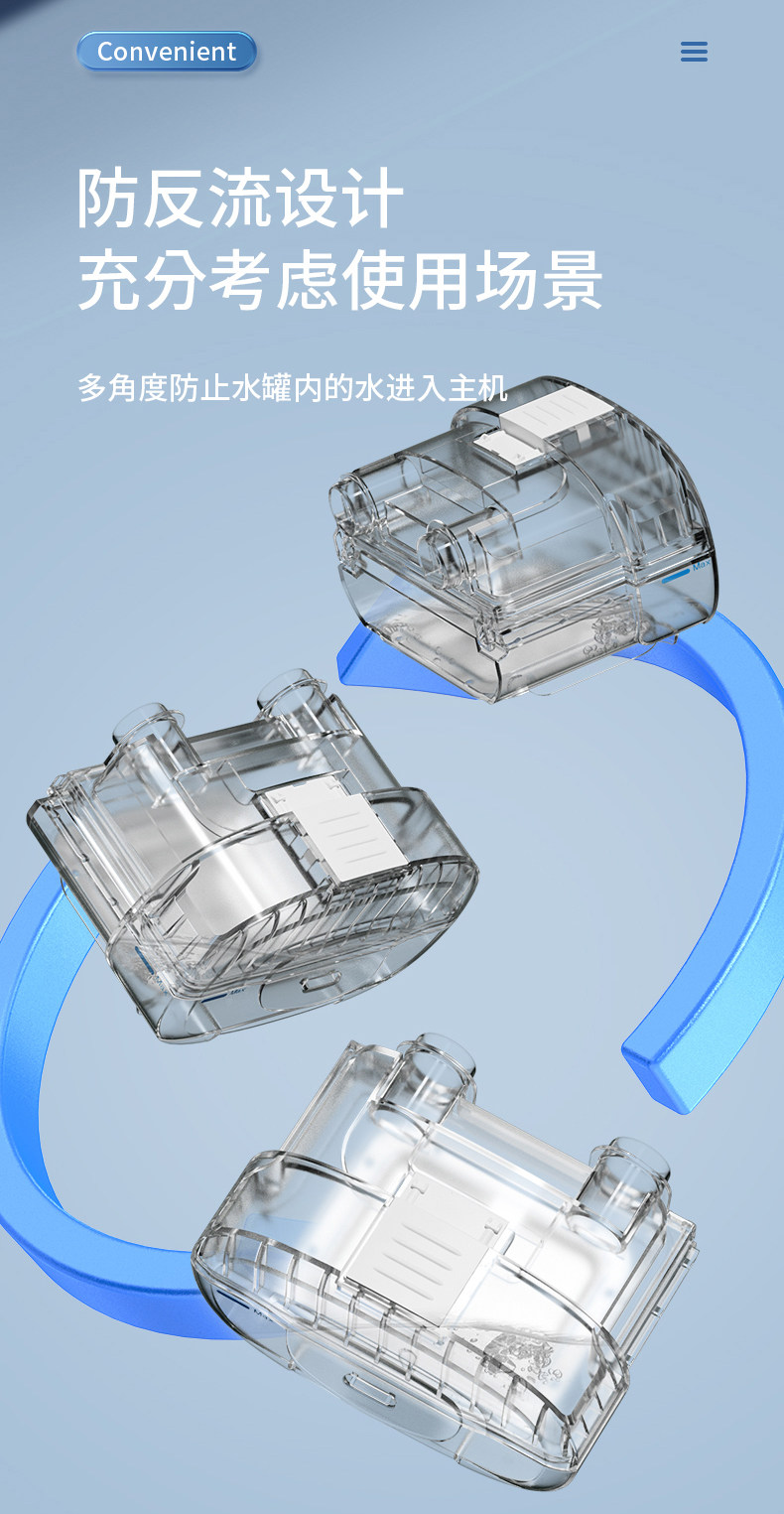 Convenient

防反流设计
充分考虑使用场景

多角度防止水罐内的水进入主机

Max