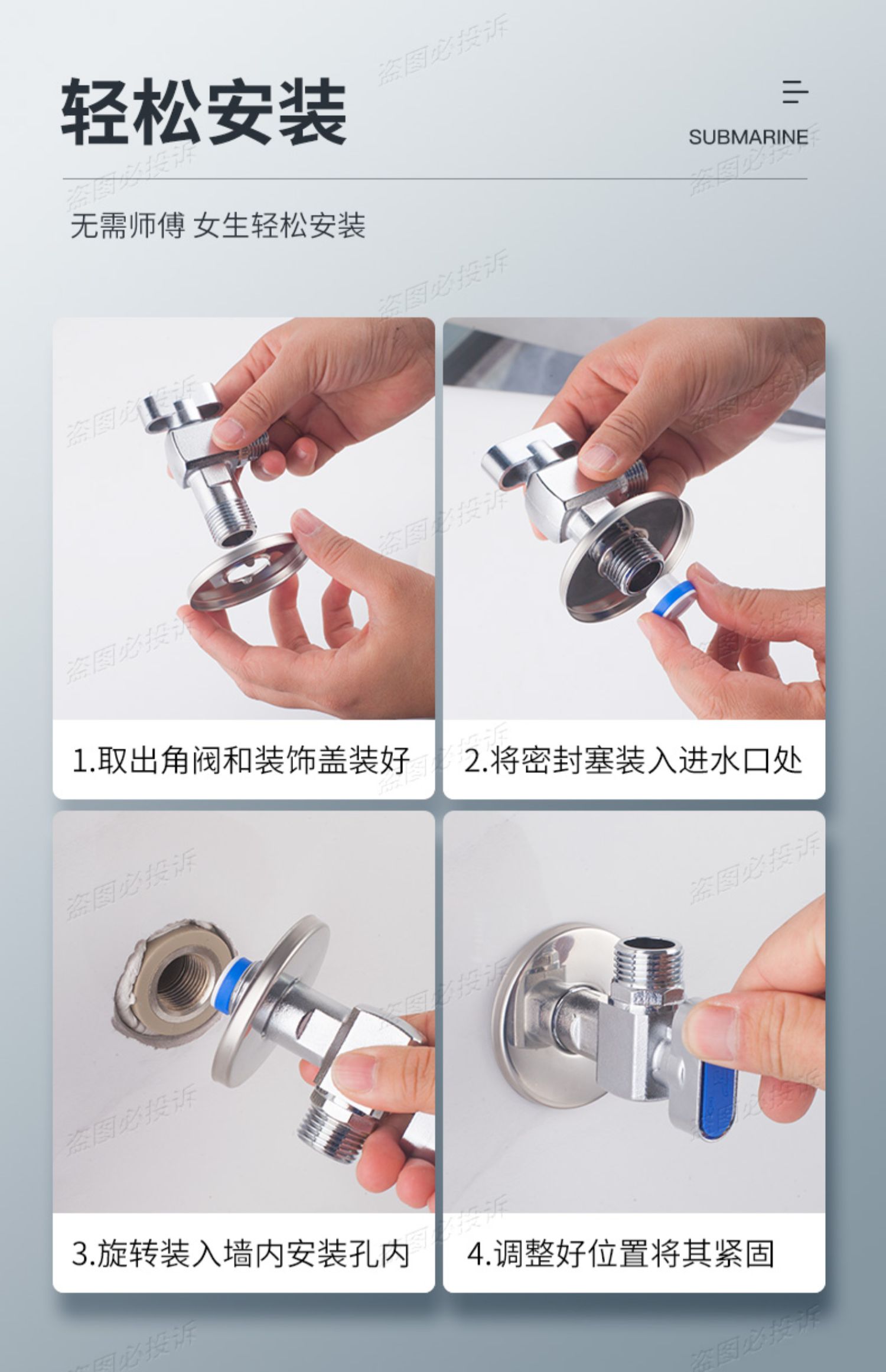 轻松安装

SUBMARINE

无需师傅 女生轻松安装

1.取出角阀和装饰盖装好

2.将密封塞装入进水口处

3.旋转装入墙内安装孔内

4.调整好位置将其紧固

盗图必投诉