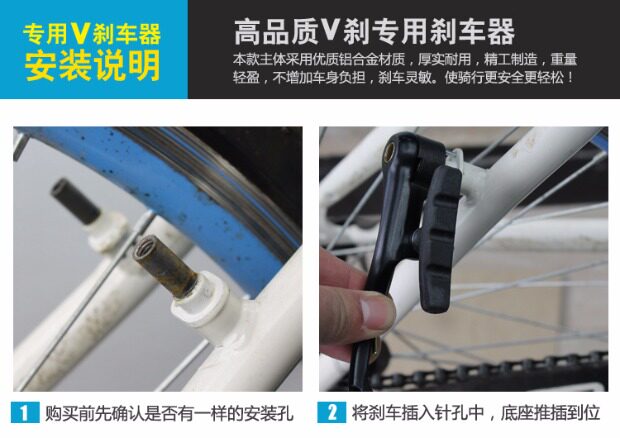 专用V刹车器
安装说明

高品质V刹专用刹车器

本款主体采用优质铝合金材质，厚实耐用，精工制造，重量轻盈，不增加车身负担，刹车灵敏。使骑行更安全更轻松！

1 购买前先确认是否有一样的安装孔

2 将刹车插入针孔中，底座推插到位