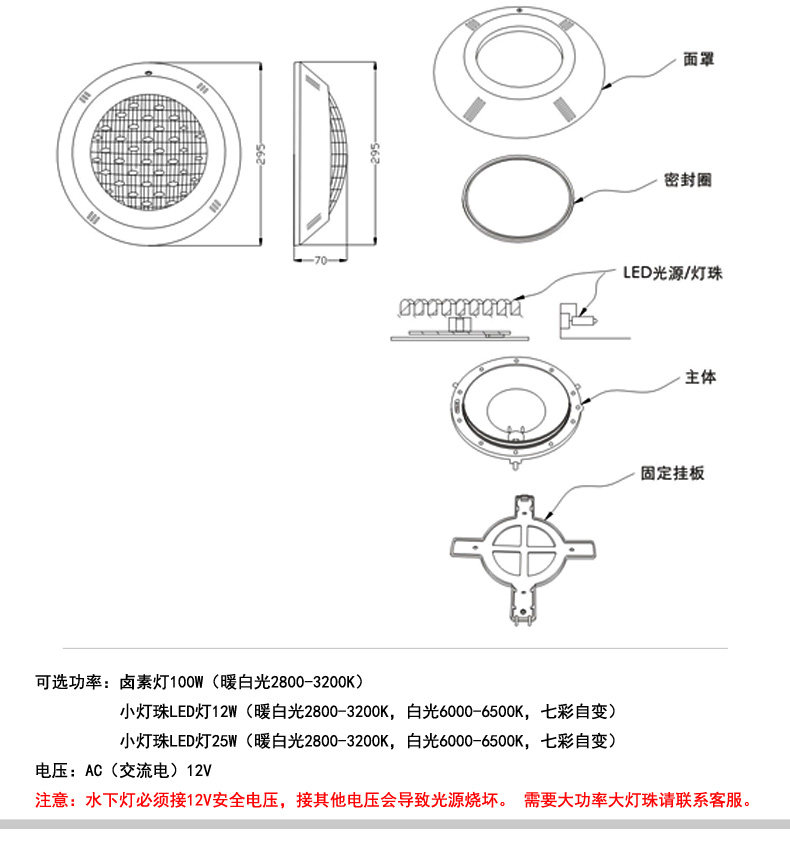 295

295

70

面罩

密封圈

LED光源/灯珠

主体

固定挂板

可选功率：卤素灯100W（暖白光2800-3200K）

小灯珠LED灯12W（暖白光2800-3200K，白光6000-6500K，七彩自变）

小灯珠LED灯25W（暖白光2800-3200K，白光6000-6500K，七彩自变）

电压：AC（交流电）12V

注意：水下灯必须接12V安全电压，接其他电压会导致光源烧坏。 需要大功率大灯珠请联系客服。