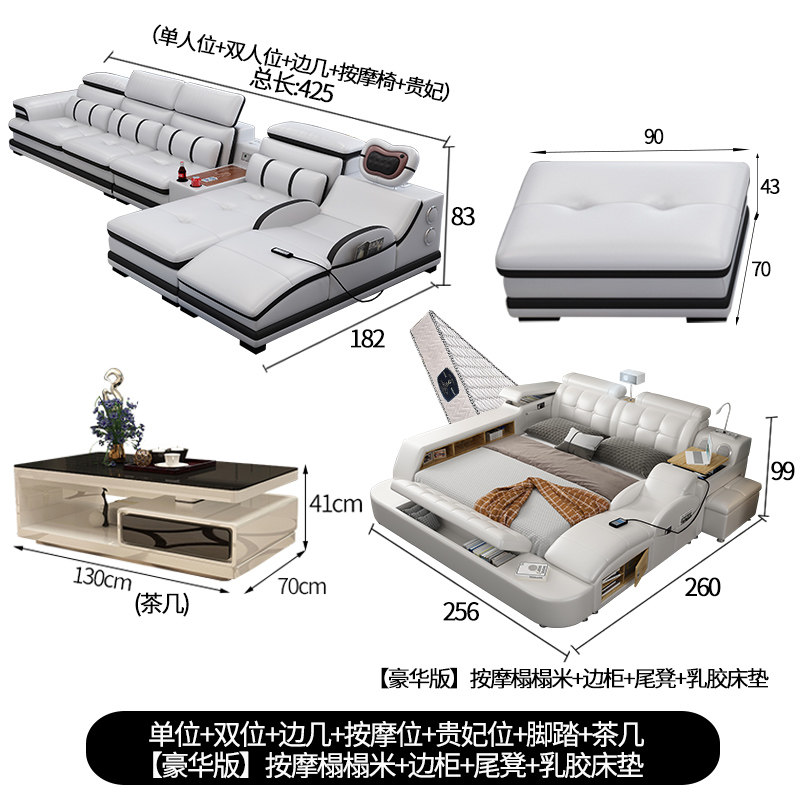 (单人位+双人位+边几+按摩椅+贵妃)
总长:425

83

182

90

43

70

41cm

130cm

70cm

(茶几)

99

256

260

【豪华版】按摩榻榻米+边柜+尾凳+乳胶床垫

单位+双位+边几+按摩位+贵妃位+脚踏+茶几
【豪华版】按摩榻榻米+边柜+尾凳+乳胶床垫