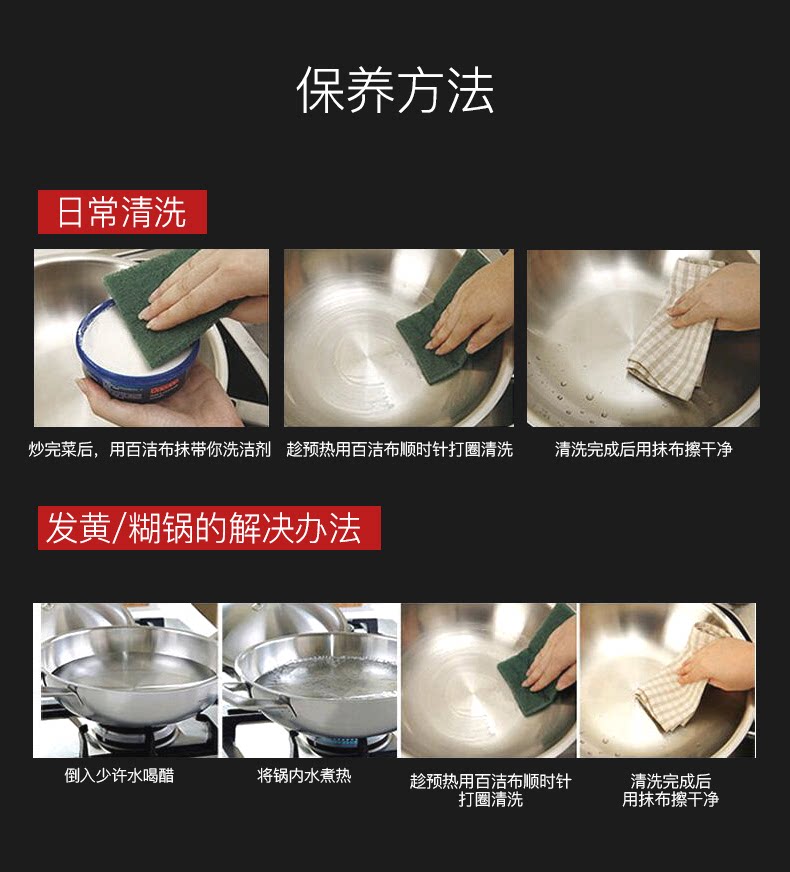 保养方法

日常清洗

炒完菜后，用百洁布抹带你洗洁剂

趁预热用百洁布顺时针打圈清洗

清洗完成后用抹布擦干净

发黄/糊锅的解决办法

倒入少许水喝醋

将锅内水煮热

趁预热用百洁布顺时针打圈清洗

清洗完成后用抹布擦干净