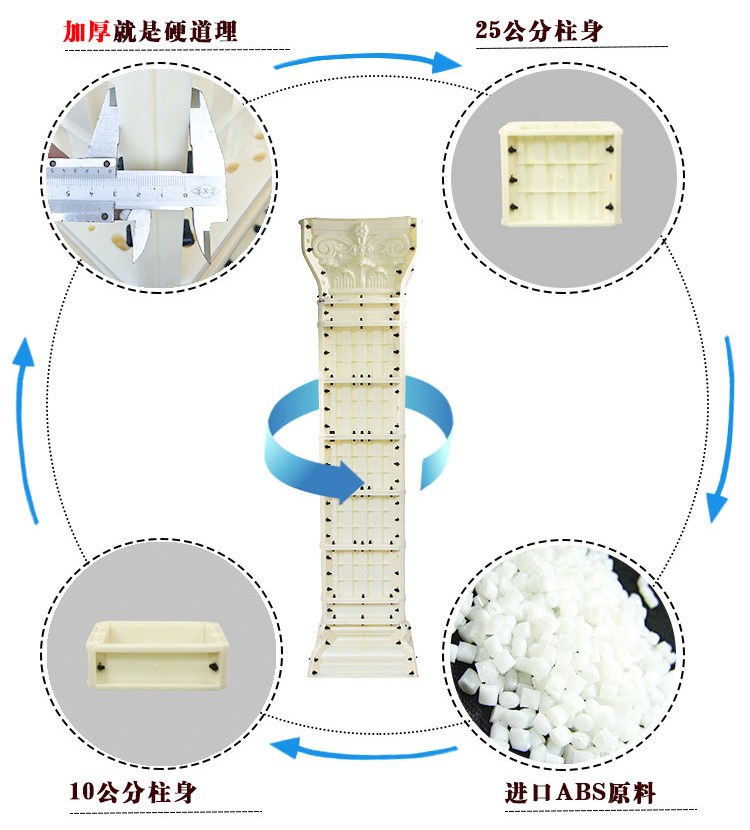 加厚就是硬道理

25公分柱身

10公分柱身

进口ABS原料