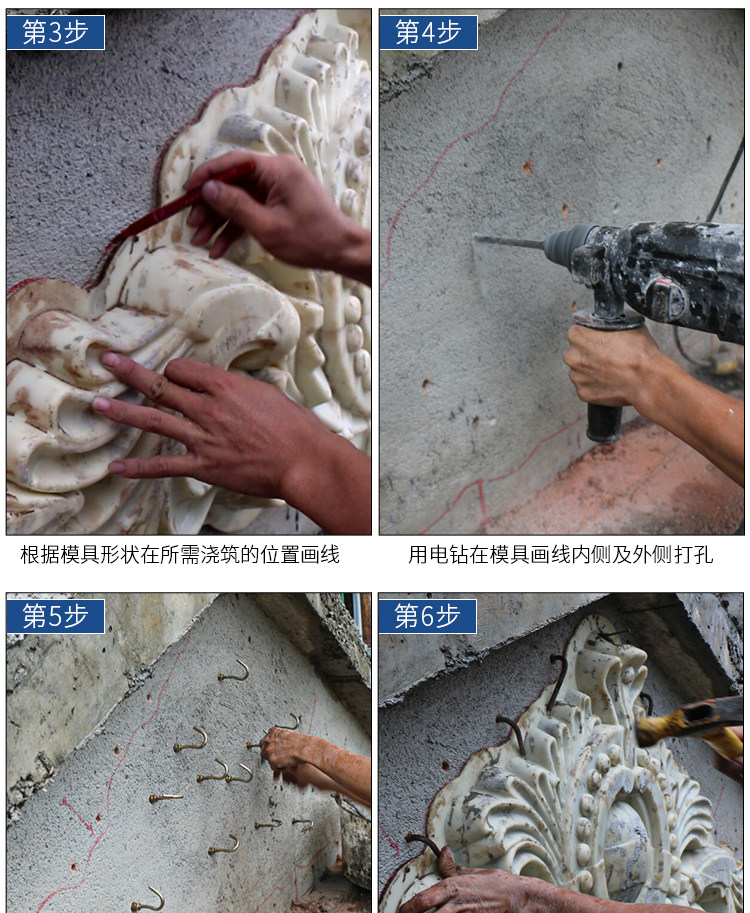 第3步

第4步

根据模具形状在所需浇筑的位置画线

用电钻在模具画线内侧及外侧打孔

第5步

第6步