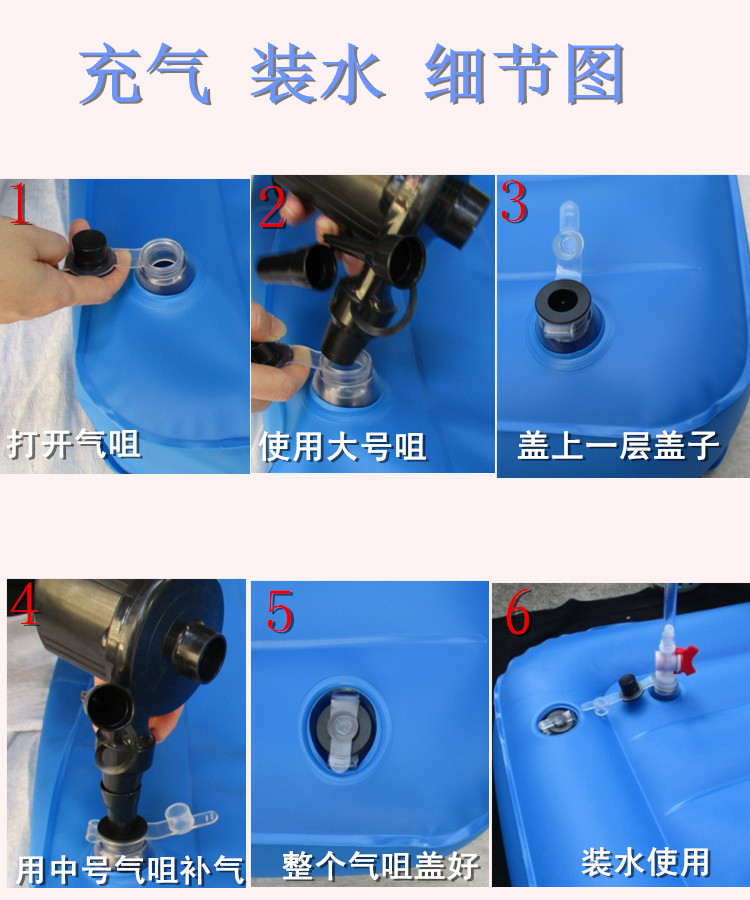 充气 装水 细节图

1
打开气咀

2
使用大号咀

3
盖上一层盖子

4
用中号气咀补气

5
整个气咀盖好

6
装水使用