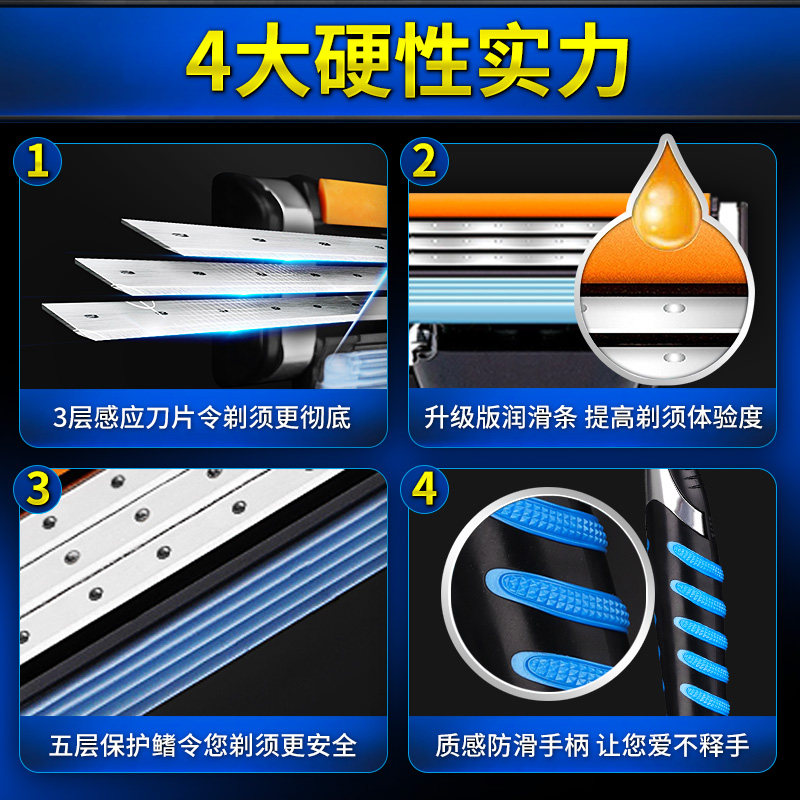 4大硬性实力

1
3层感应刀片令剃须更彻底

2
升级版润滑条 提高剃须体验度

3
五层保护鳍令您剃须更安全

4
质感防滑手柄 让您爱不释手