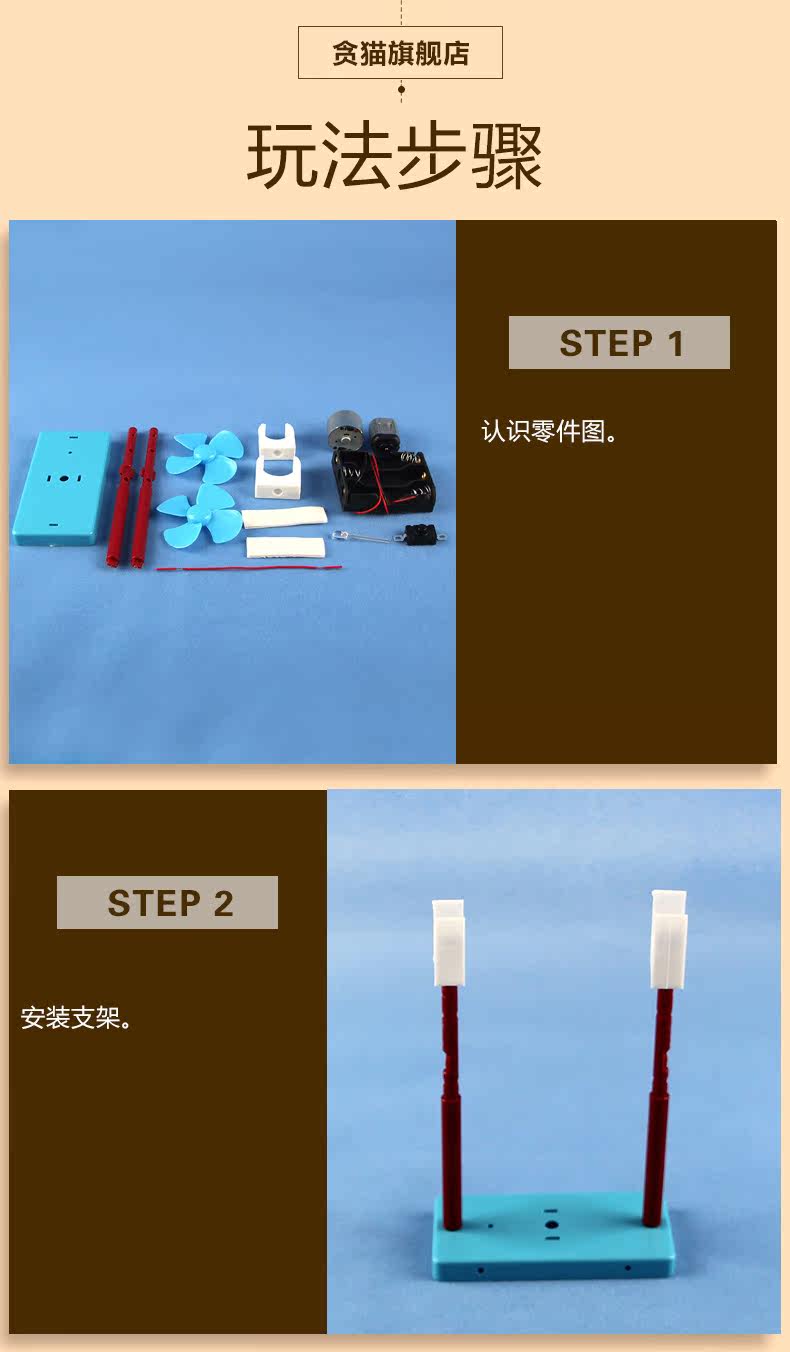 贪猫旗舰店

玩法步骤

STEP 1

认识零件图。

STEP 2

安装支架。