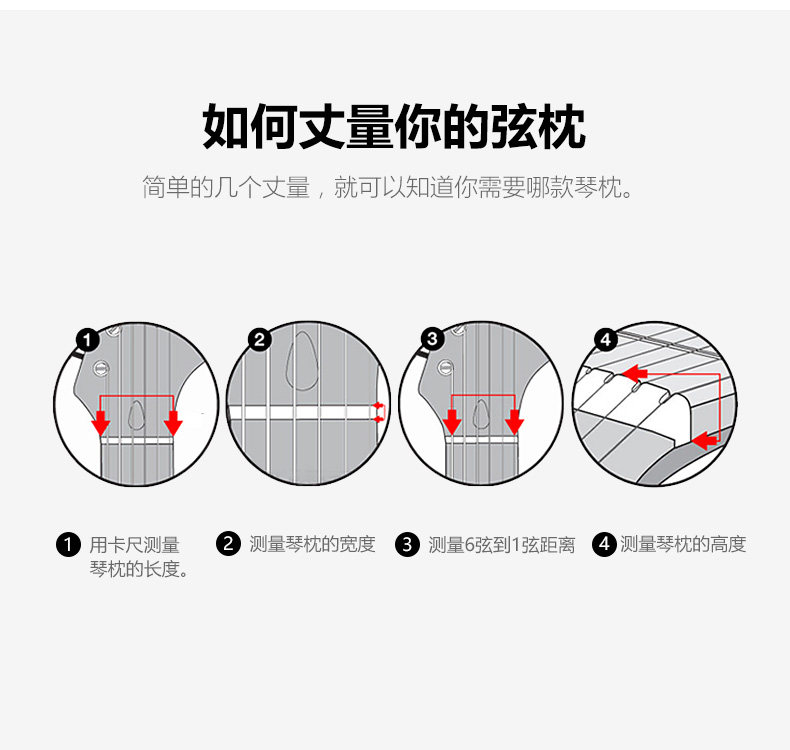 如何丈量你的弦枕

简单的几个丈量，就可以知道你需要哪款琴枕。

1
2
3
4

1 用卡尺测量琴枕的长度。

2 测量琴枕的宽度

3 测量6弦到1弦距离

4 测量琴枕的高度